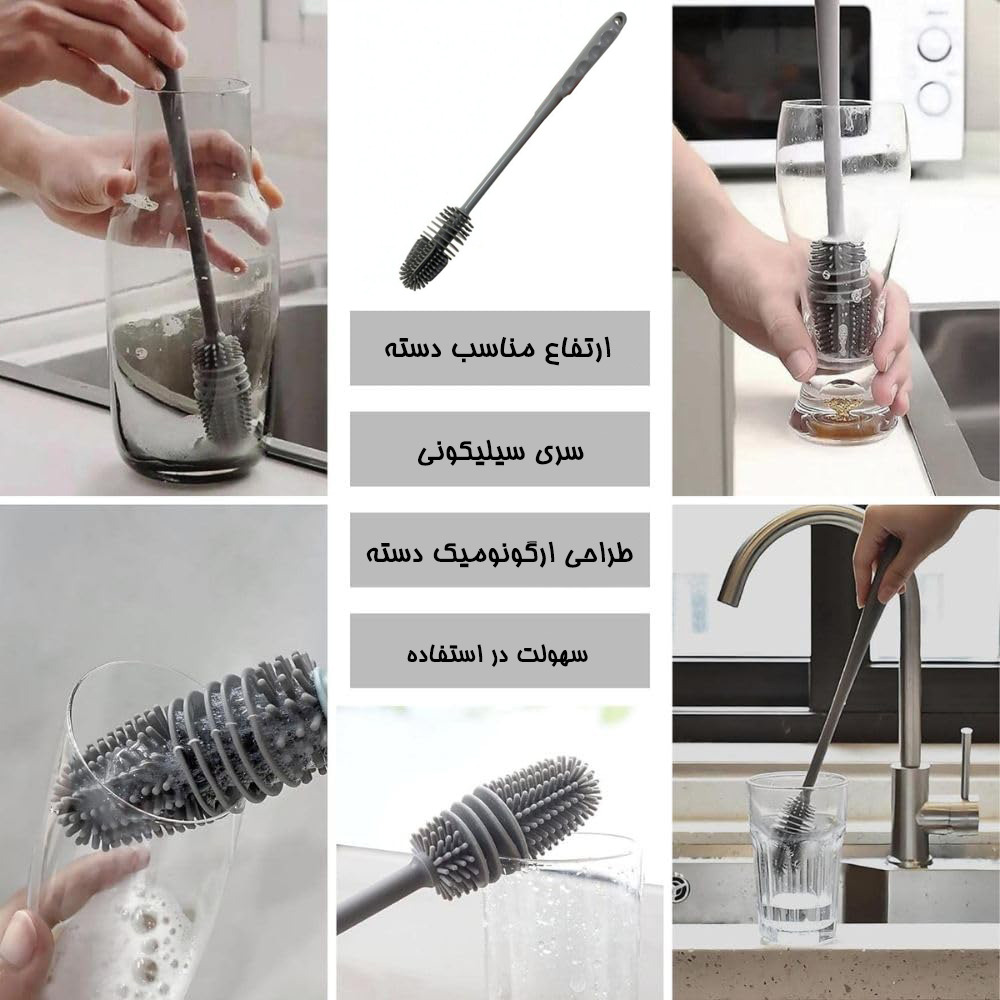 ارتفاع مناسب دسته

سری سیلیکونی

طراحی ارگونومیک دسته

سهولت در استفاده