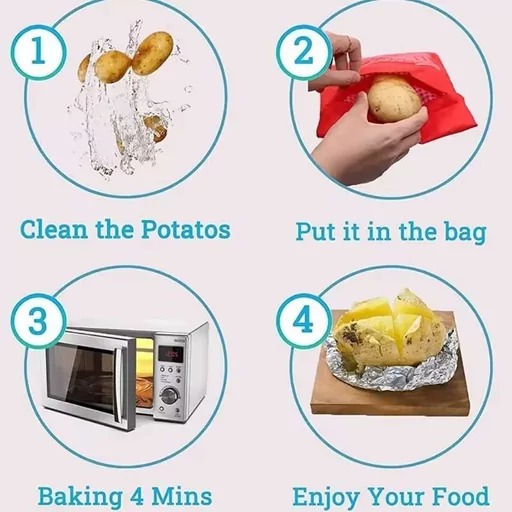 1

Clean the Potatos

2

Put it in the bag

3

Baking 4 Mins

4

Enjoy Your Food