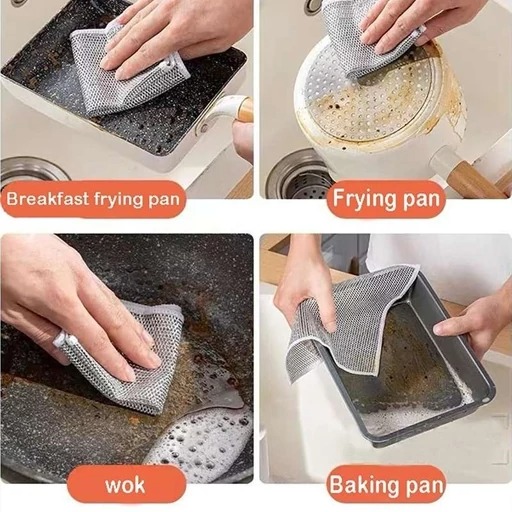 Breakfast frying pan

Frying pan

wok

Baking pan