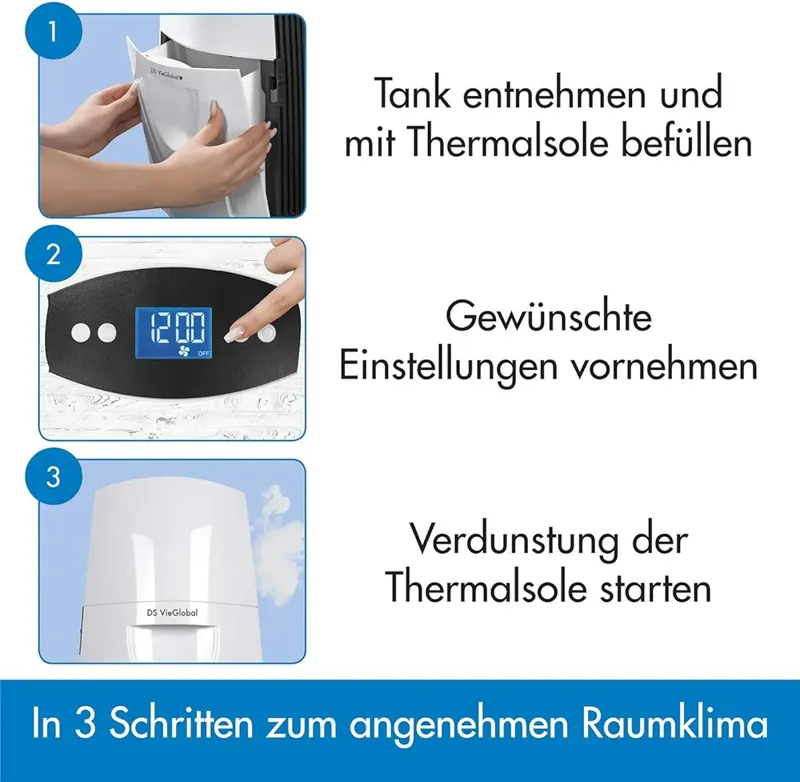 1

DS VieGlobal

Tank entnehmen und mit Thermalsole befüllen

2

12:00

OFF

Gewünschte Einstellungen vornehmen

3

DS VieGlobal

Verdunstung der Thermalsole starten

In 3 Schritten zum angenehmen Raumklima