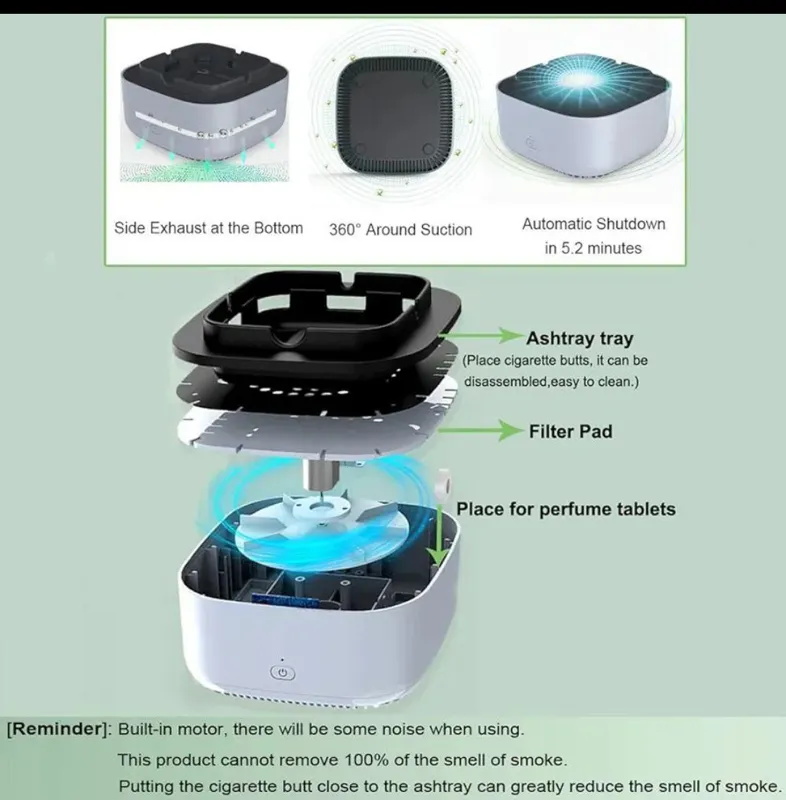 Side Exhaust at the Bottom

360° Around Suction

Automatic Shutdown in 5.2 minutes

Ashtray tray
(Place cigarette butts, it can be disassembled,easy to clean.)

Filter Pad

Place for perfume tablets

[Reminder]: Built-in motor, there will be some noise when using.
This product cannot remove 100% of the smell of smoke.
Putting the cigarette butt close to the ashtray can greatly reduce the smell of smoke.