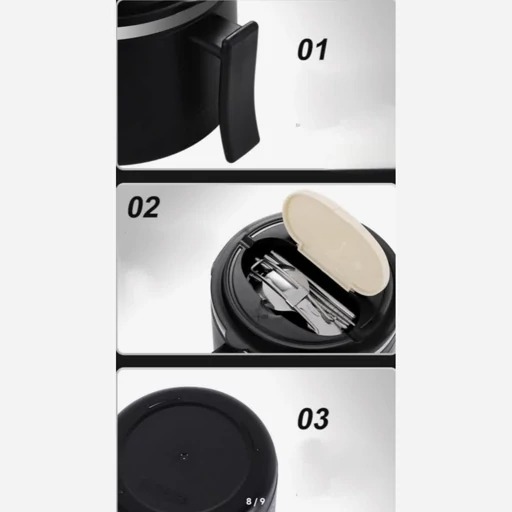 01

02

03

8 / 9