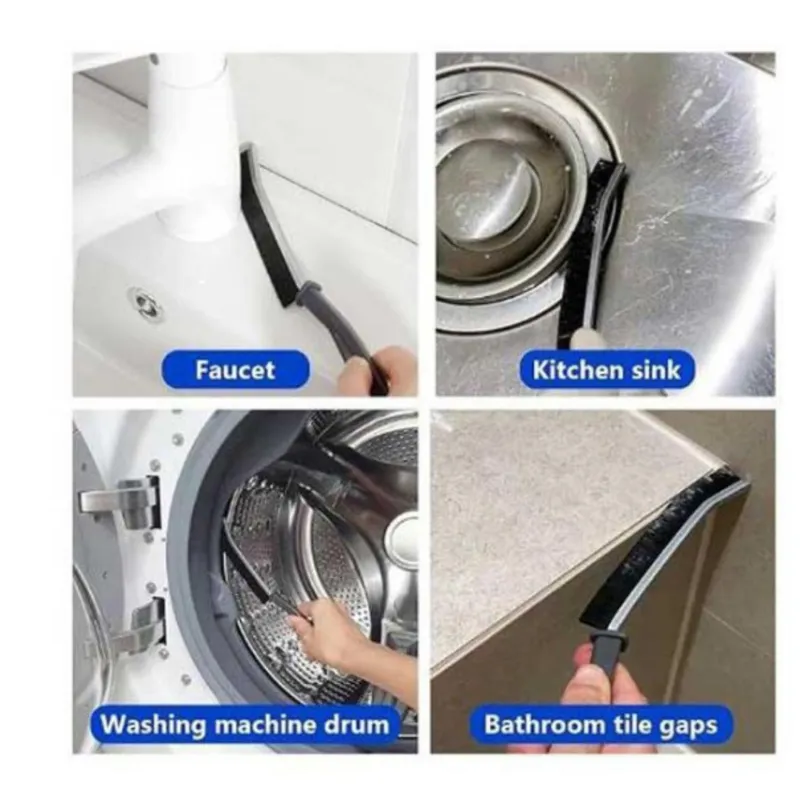 Faucet

Kitchen sink

Washing machine drum

Bathroom tile gaps