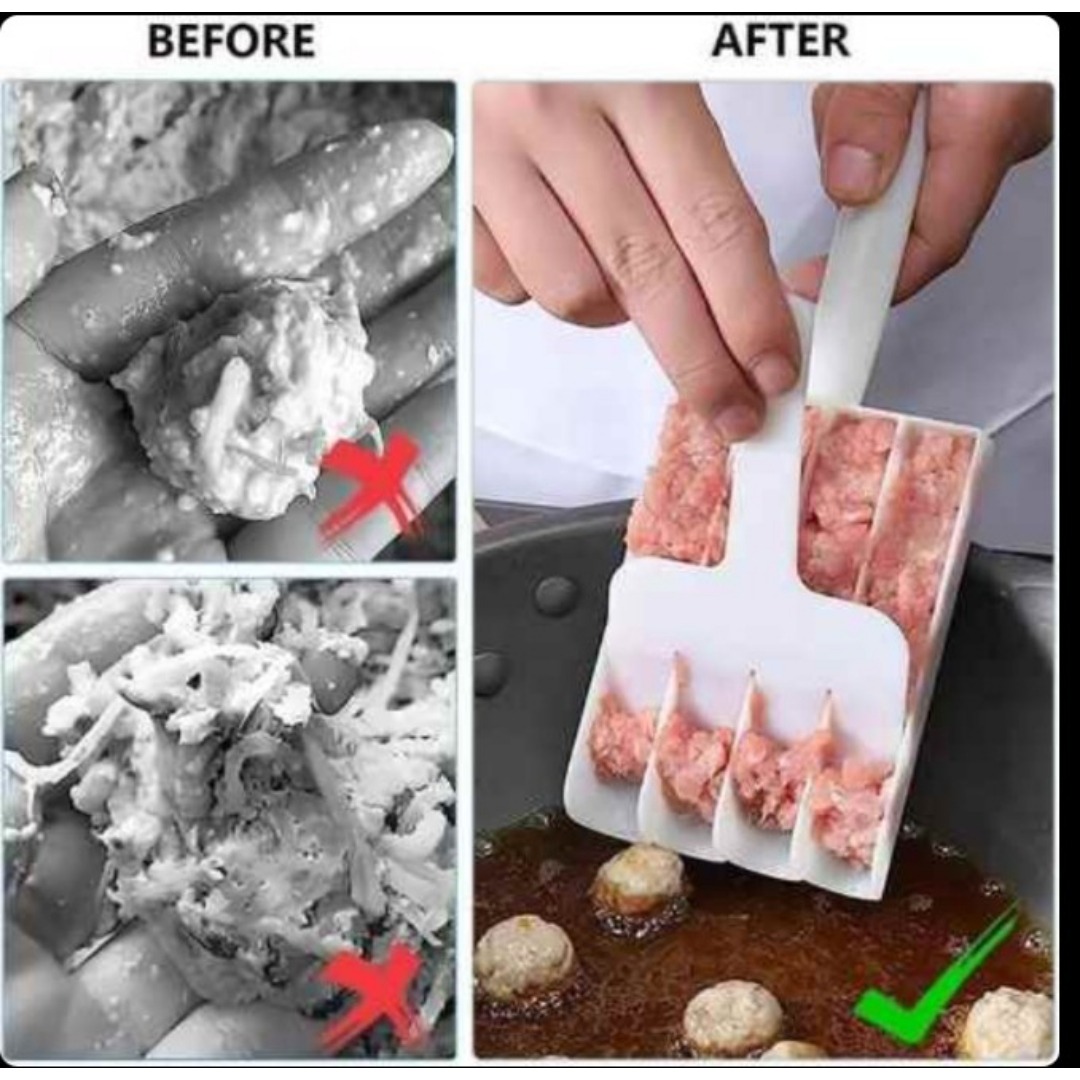 BEFORE

AFTER