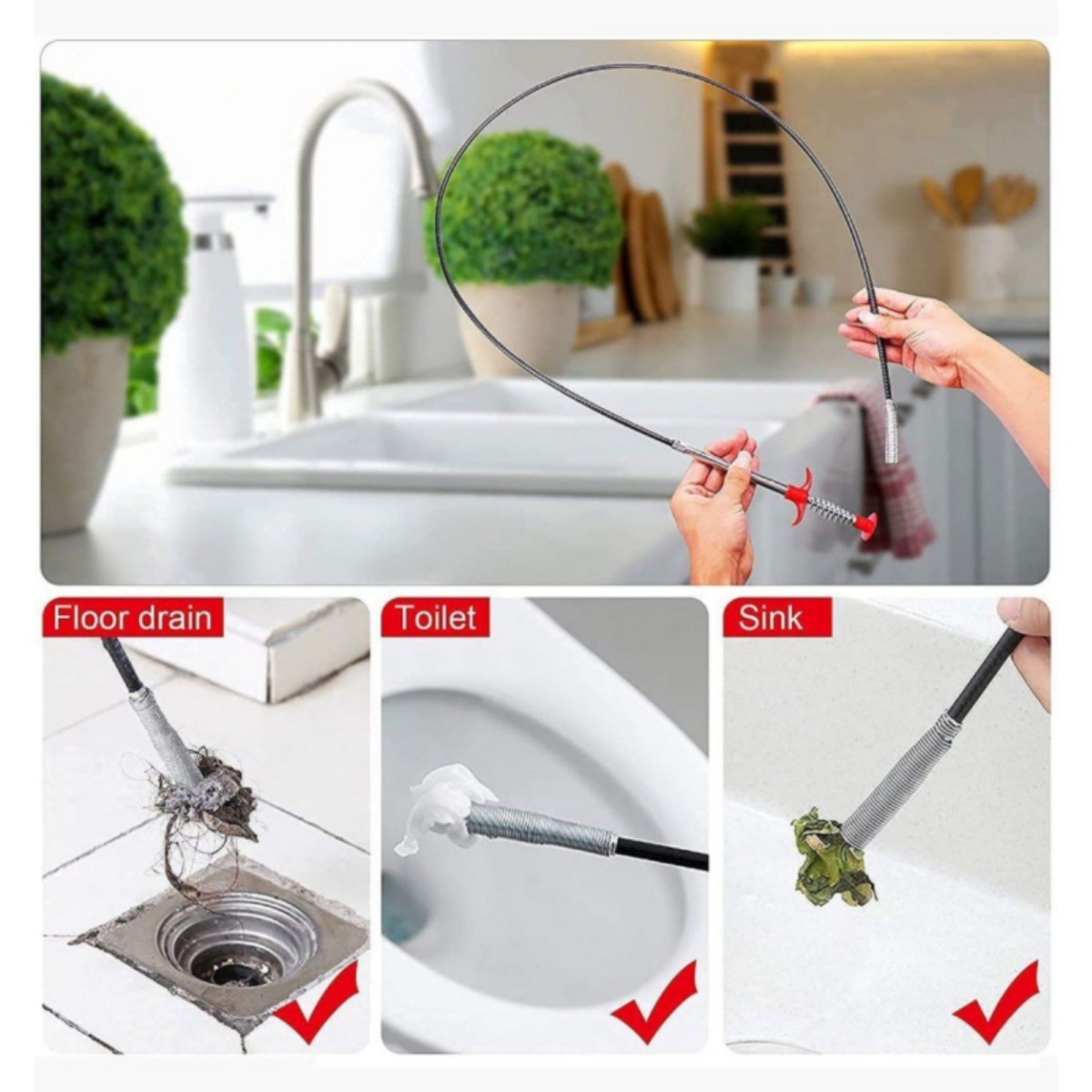 Floor drain

Toilet

Sink