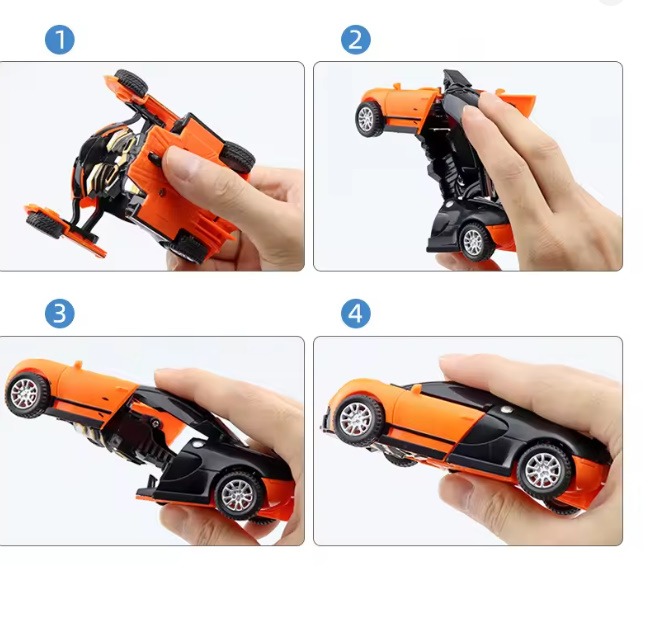 1

2

3

4