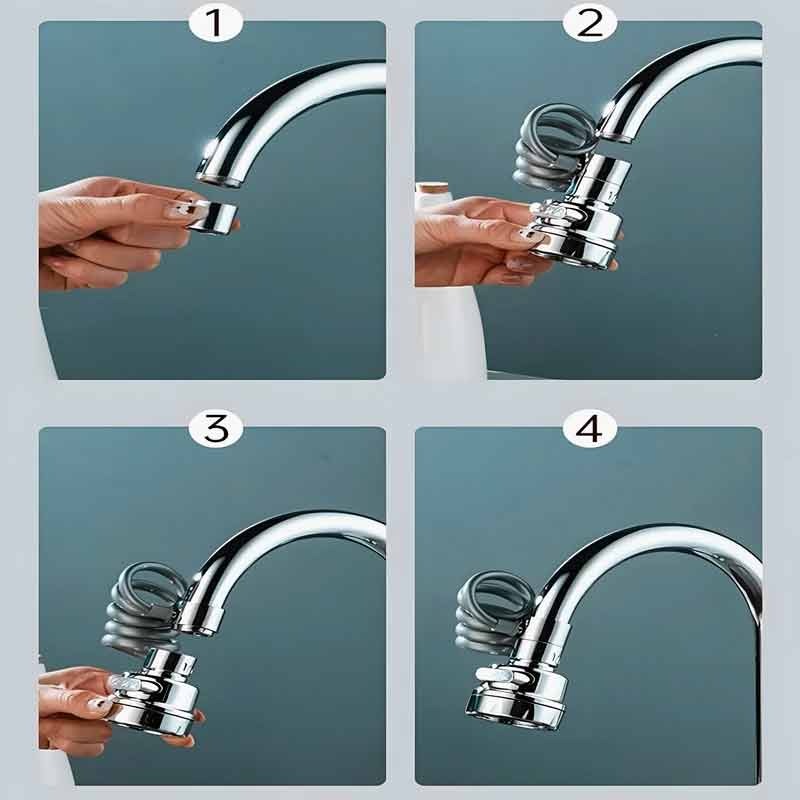 1

2

3

4