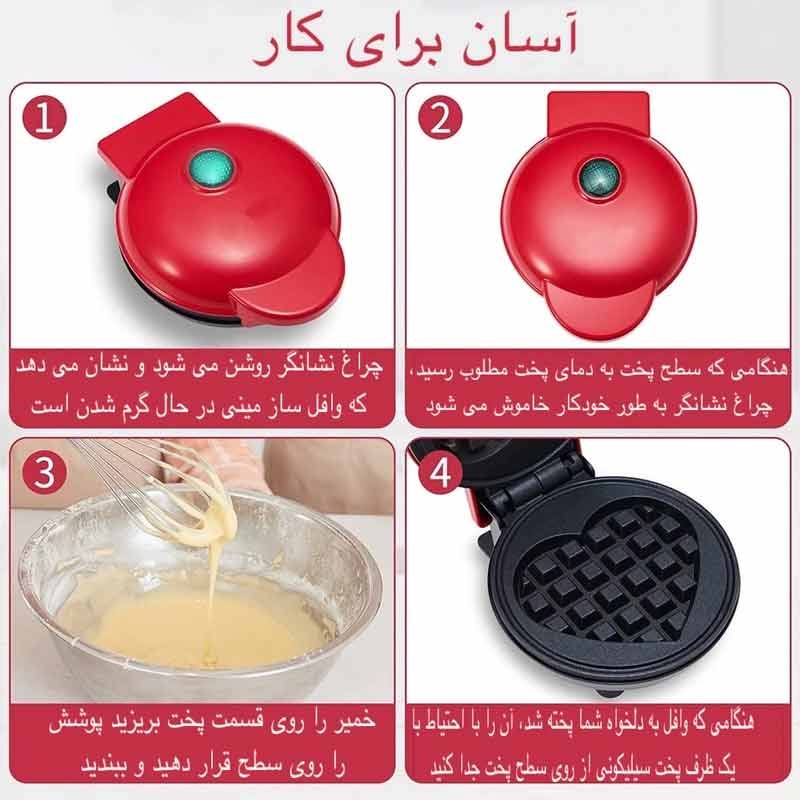 آسان برای کار

1

چراغ نشانگر روشن می شود و نشان می دهد که وافل ساز مینی در حال گرم شدن است

2

هنگامی که سطح پخت به دمای پخت مطلوب رسید، چراغ نشانگر به طور خودکار خاموش می شود

3

خمیر را روی قسمت پخت بریزید پوشش را روی سطح قرار دهید و ببندید

4

هنگامی که وافل به دلخواه شما پخته شد، آن را با احتیاط با یک ظرف پخت سیلیکونی از روی سطح پخت جدا کنید