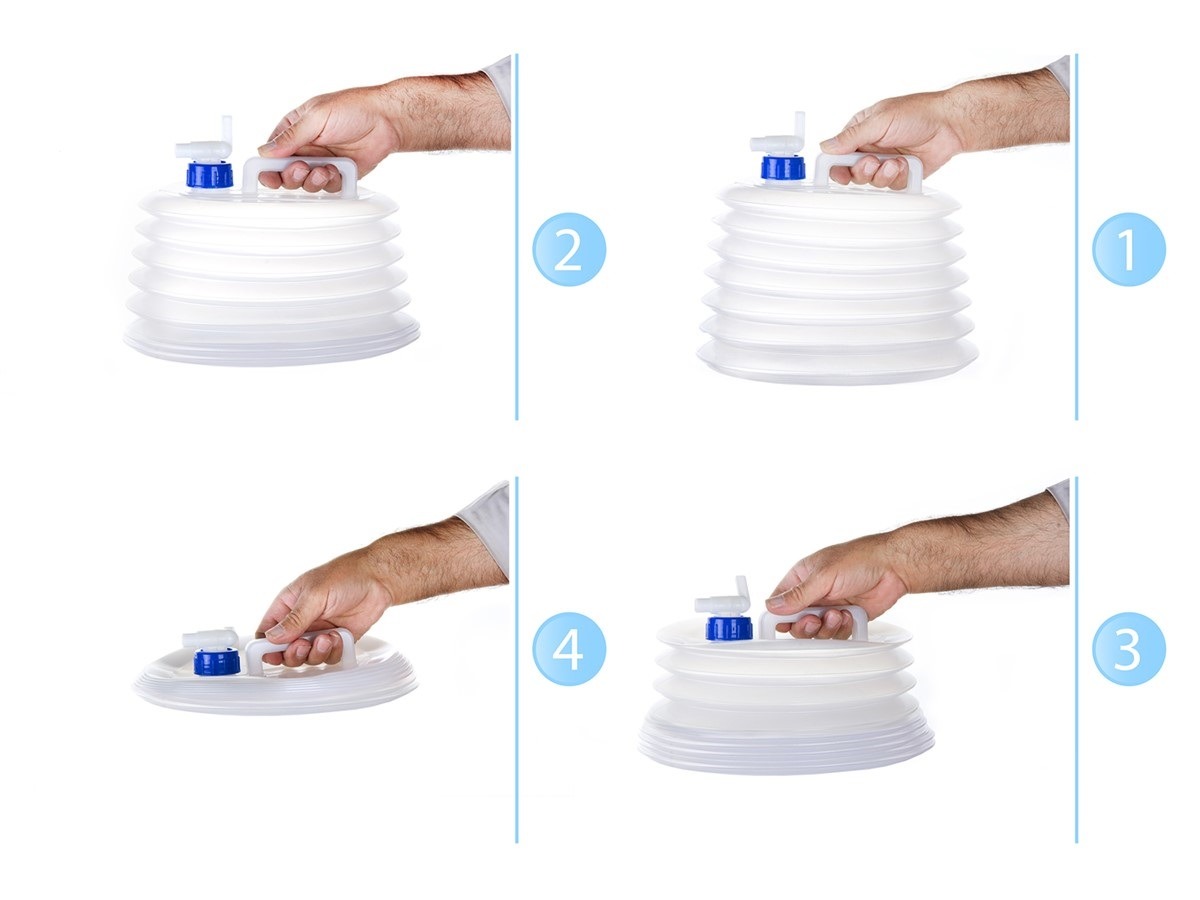 2

1

4

3