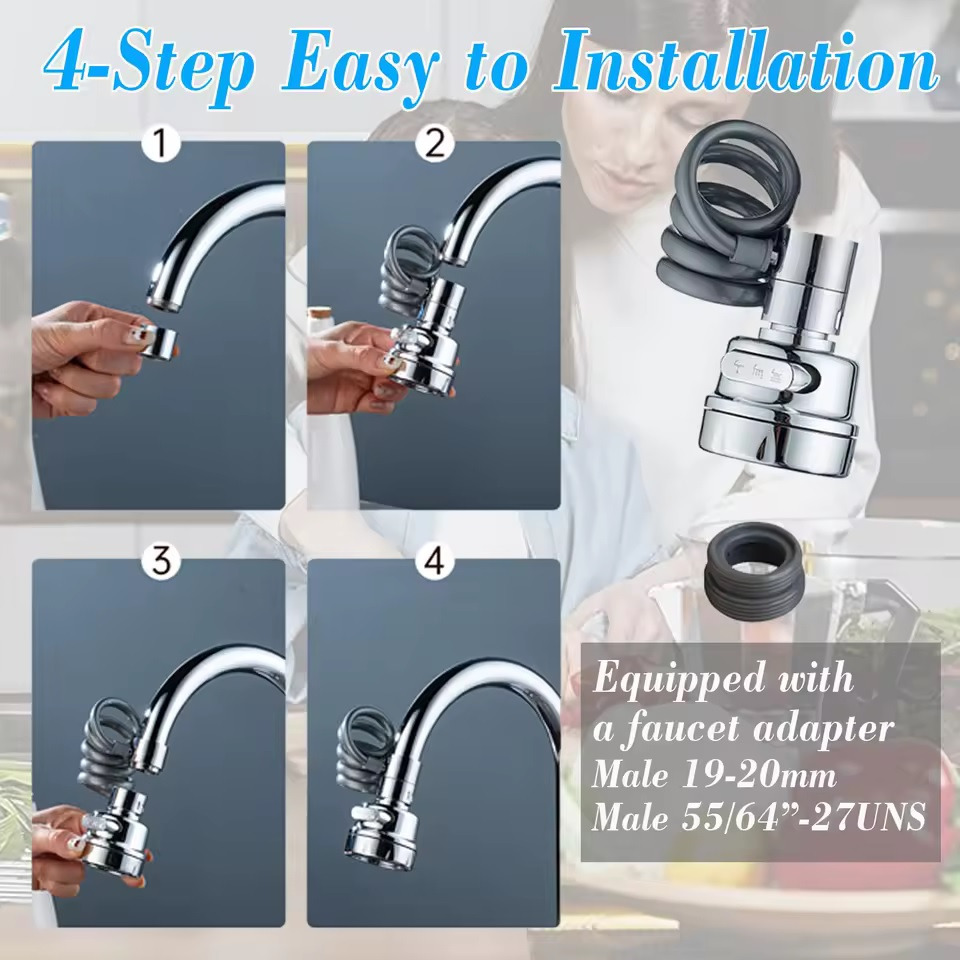 4-Step Easy to Installation

1

2

3

4

Equipped with a faucet adapter
Male 19-20mm
Male 55/64”-27UNS