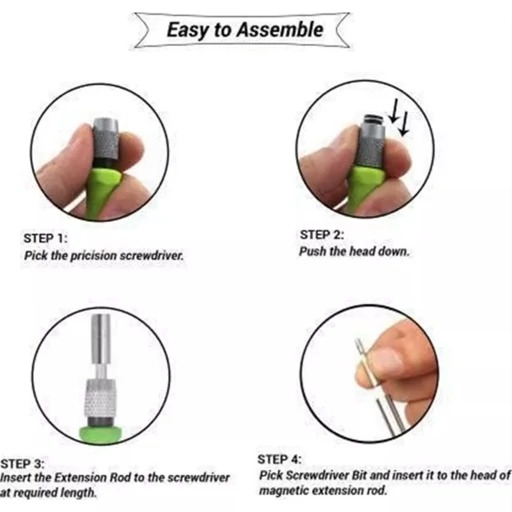 Easy to Assemble

STEP 1:
Pick the pricision screwdriver.

STEP 2:
Push the head down.

STEP 3:
Insert the Extension Rod to the screwdriver at required length.

STEP 4:
Pick Screwdriver Bit and insert it to the head of magnetic extension rod.