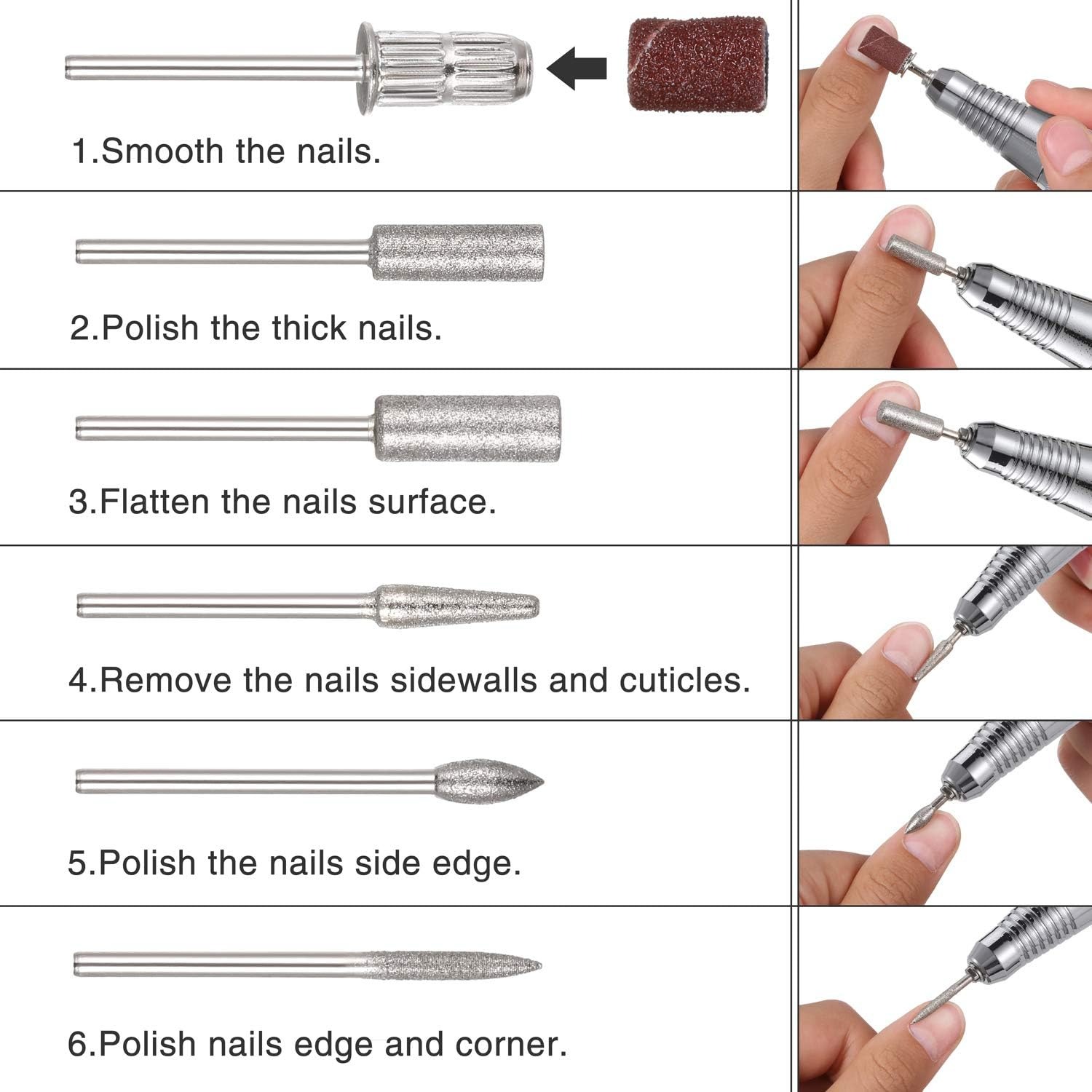 1.Smooth the nails.

2.Polish the thick nails.

3.Flatten the nails surface.

4.Remove the nails sidewalls and cuticles.

5.Polish the nails side edge.

6.Polish nails edge and corner.