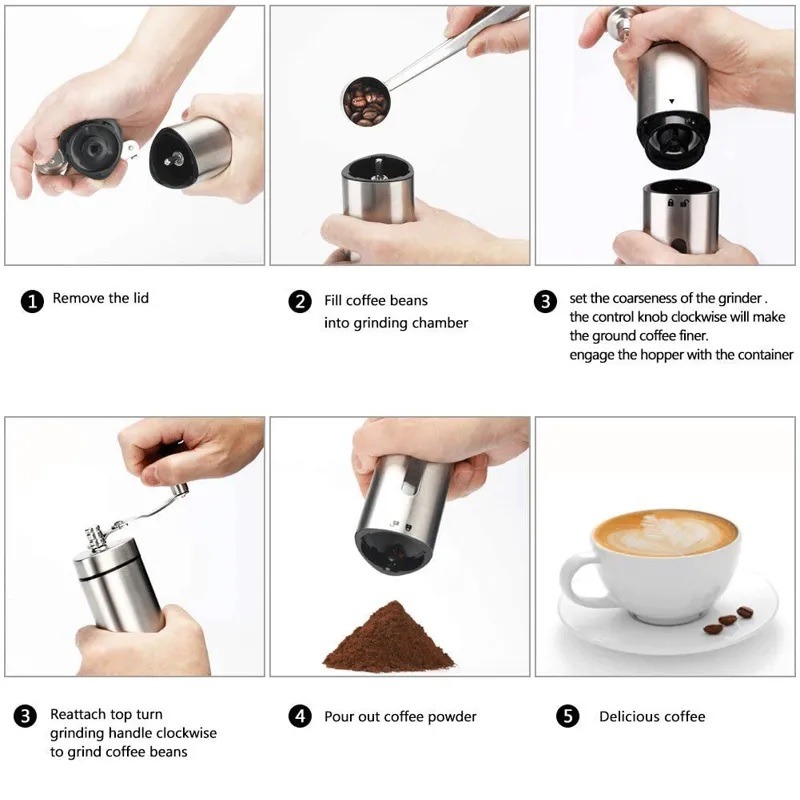 1 Remove the lid

2 Fill coffee beans into grinding chamber

3 set the coarseness of the grinder . the control knob clockwise will make the ground coffee finer. engage the hopper with the container

3 Reattach top turn grinding handle clockwise to grind coffee beans

4 Pour out coffee powder

5 Delicious coffee