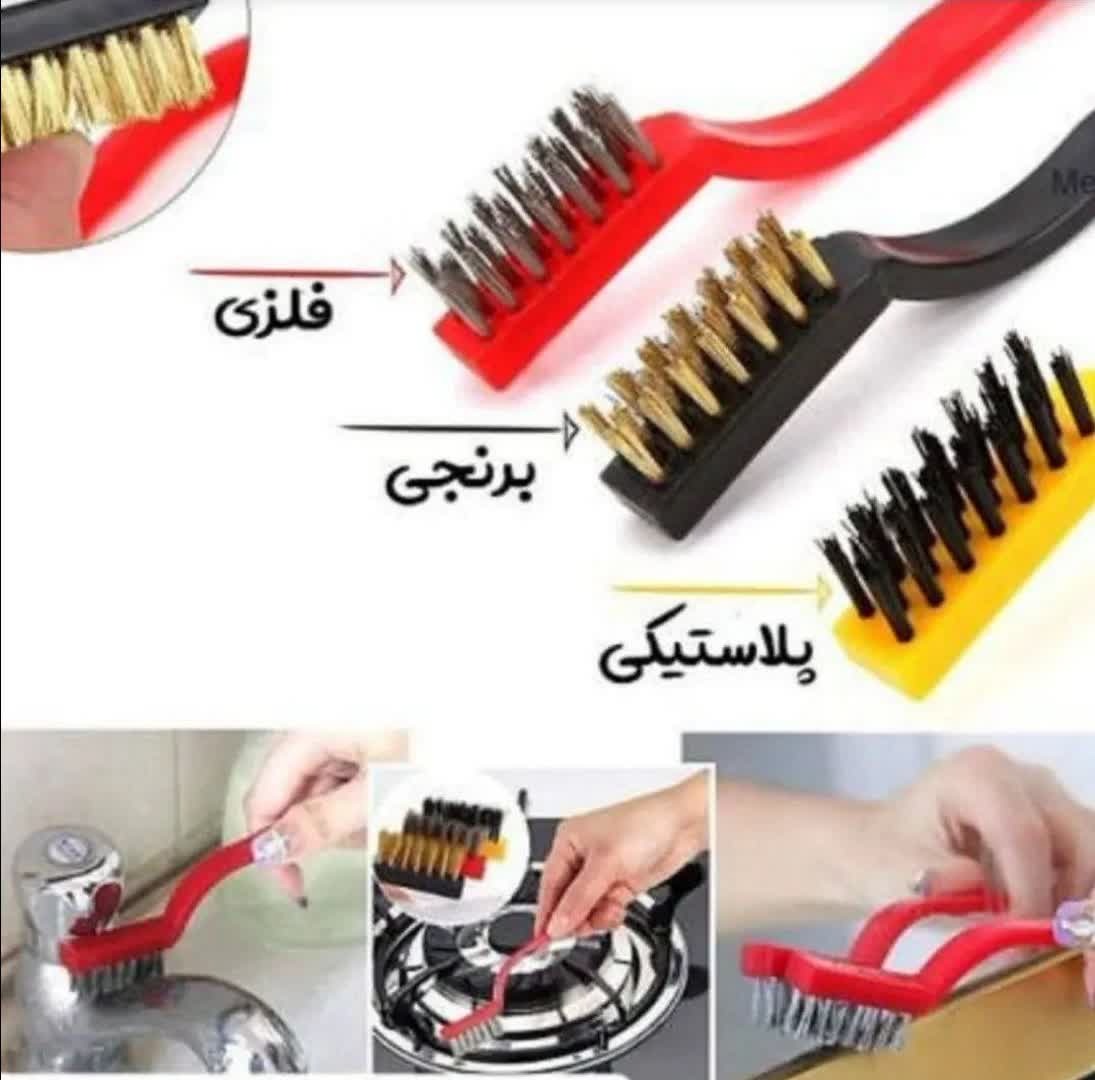 Me

فلزی

برنجی

پلاستیکی