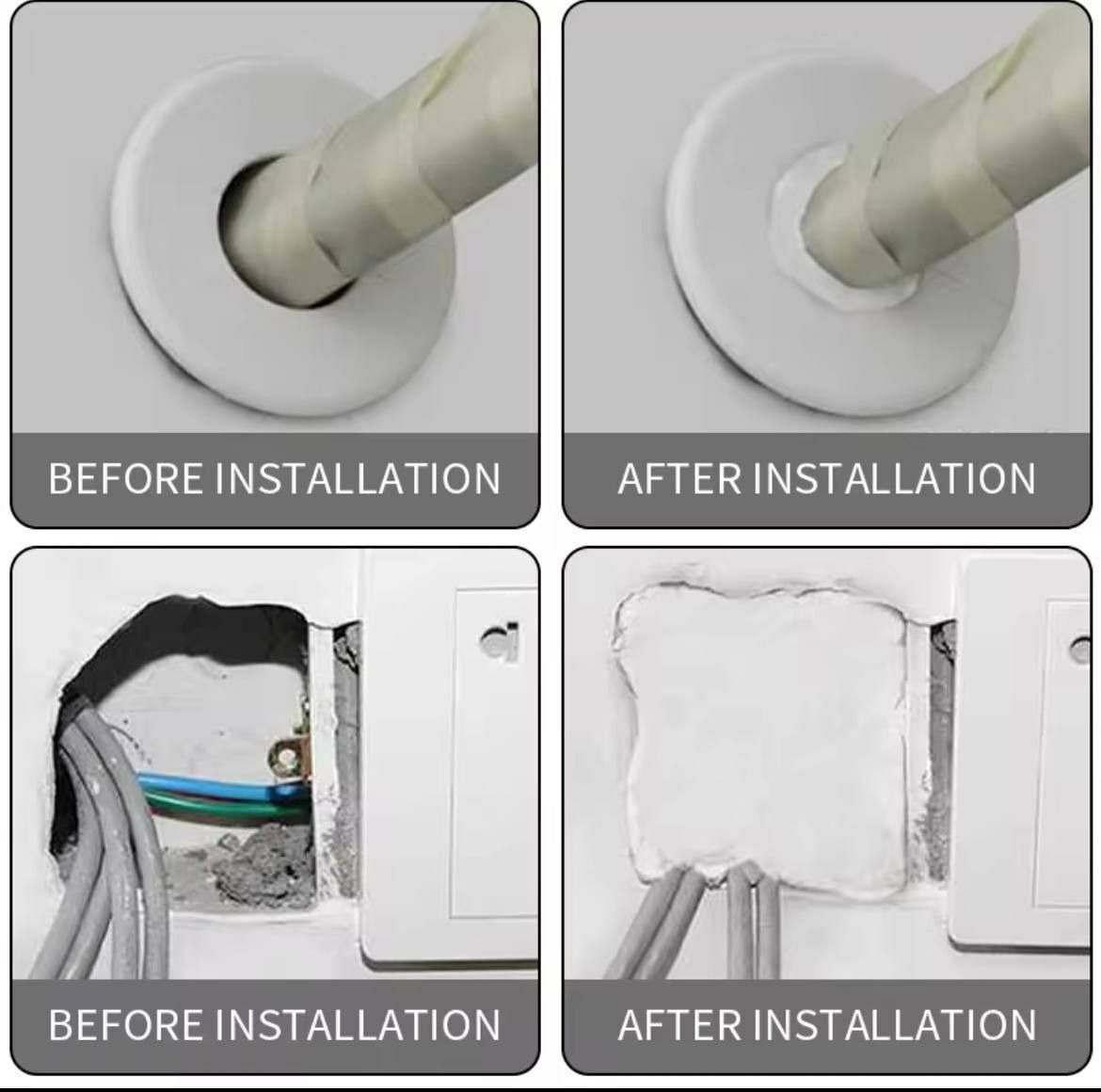 BEFORE INSTALLATION

AFTER INSTALLATION

BEFORE INSTALLATION

AFTER INSTALLATION