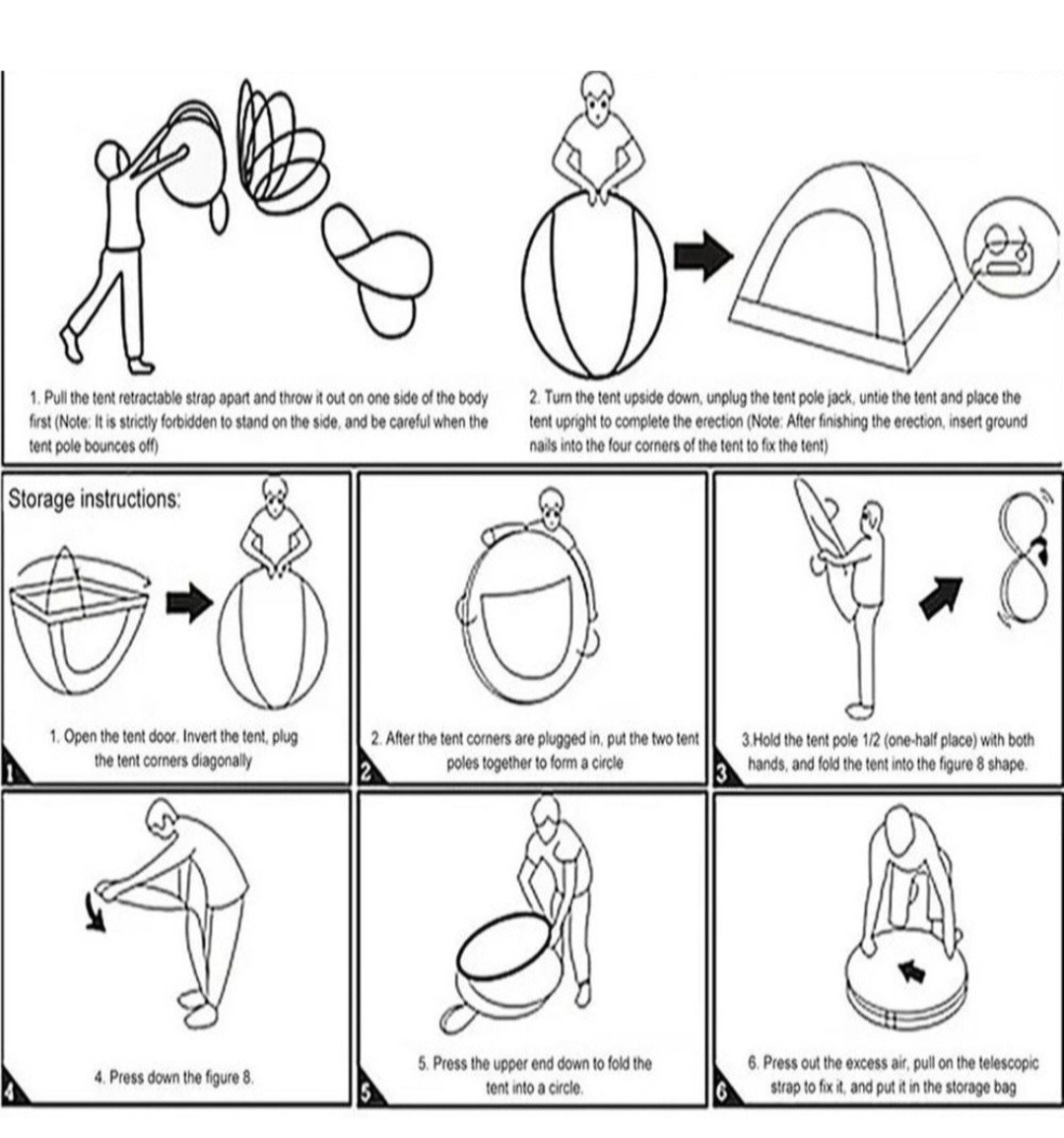 1. Pull the tent retractable strap apart and throw it out on one side of the body first (Note: It is strictly forbidden to stand on the side, and be careful when the tent pole bounces off)

2. Turn the tent upside down, unplug the tent pole jack, untie the tent and place the tent upright to complete the erection (Note: After finishing the erection, insert ground nails into the four corners of the tent to fix the tent)

Storage instructions:

1. Open the tent door. Invert the tent, plug the tent corners diagonally

1

2. After the tent corners are plugged in, put the two tent poles together to form a circle

2

3.Hold the tent pole 1/2 (one-half place) with both hands, and fold the tent into the figure 8 shape.

3

4. Press down the figure 8.

4

5. Press the upper end down to fold the tent into a circle.

5

6. Press out the excess air, pull on the telescopic strap to fix it, and put it in the storage bag

6