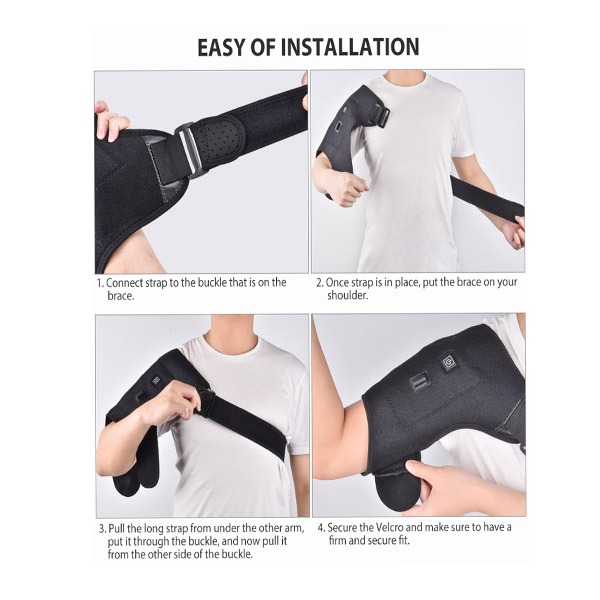 EASY OF INSTALLATION

1. Connect strap to the buckle that is on the brace.

2. Once strap is in place, put the brace on your shoulder.

3. Pull the long strap from under the other arm, put it through the buckle, and now pull it from the other side of the buckle.

4. Secure the Velcro and make sure to have a firm and secure fit.