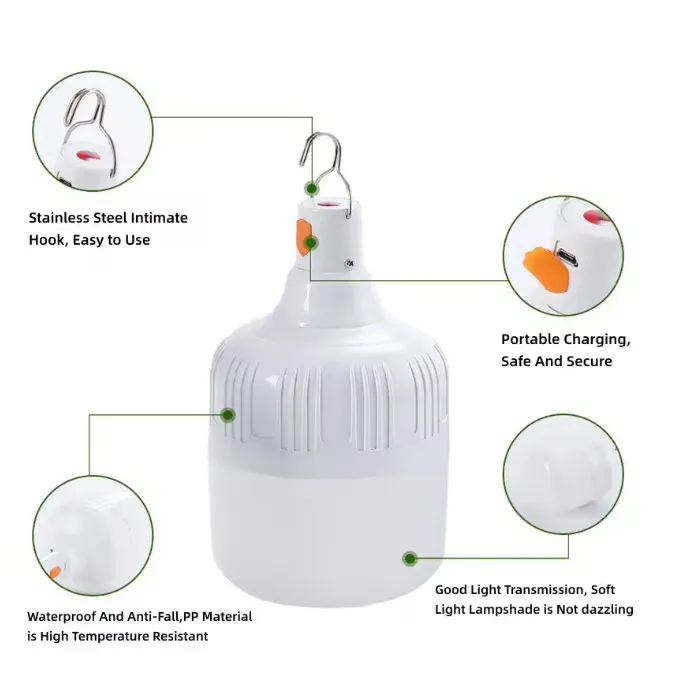 Stainless Steel Intimate Hook, Easy to Use

Portable Charging, Safe And Secure

Waterproof And Anti-Fall,PP Material is High Temperature Resistant

Good Light Transmission, Soft Light Lampshade is Not dazzling