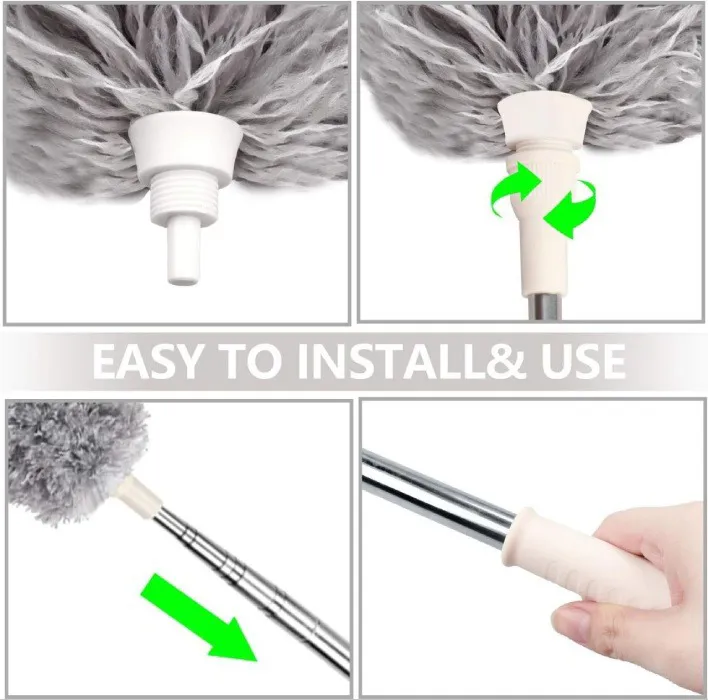 EASY TO INSTALL& USE