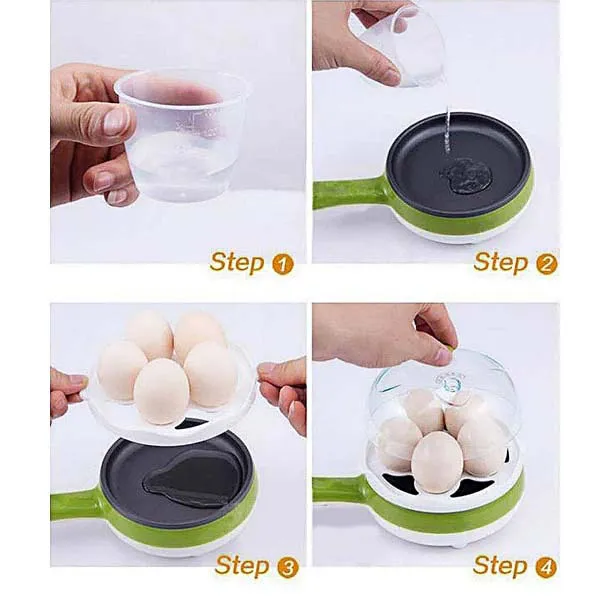 Step 1

Step 2

Step 3

Step 4