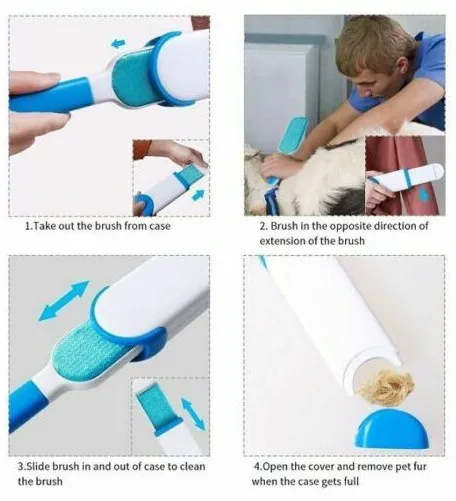 1.Take out the brush from case

2. Brush in the opposite direction of extension of the brush

3.Slide brush in and out of case to clean the brush

4.Open the cover and remove pet fur when the case gets full