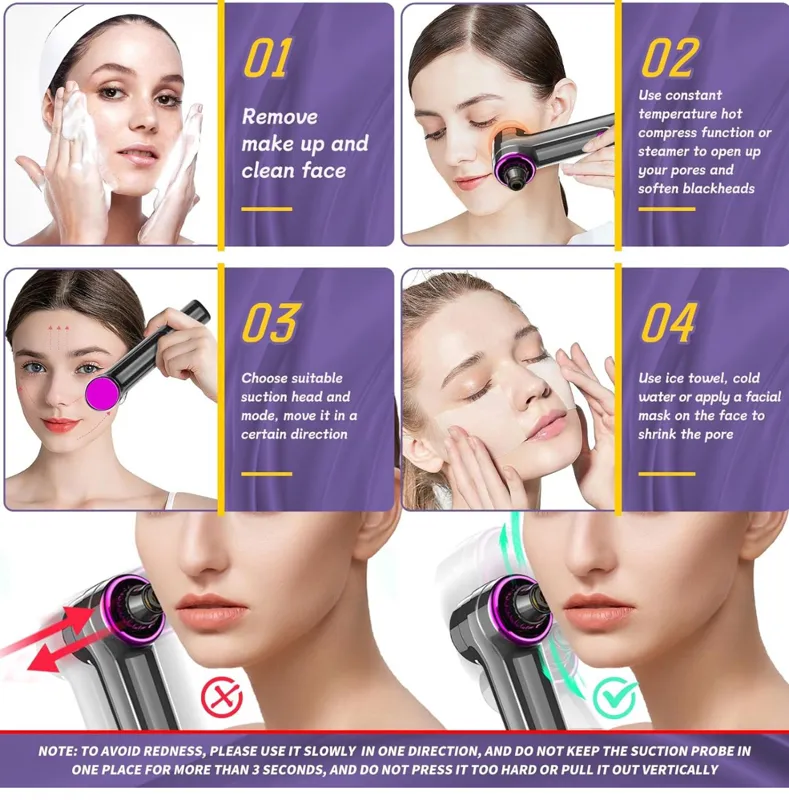 01

Remove make up and clean face

02

Use constant temperature hot compress function or steamer to open up your pores and soften blackheads

03

Choose suitable suction head and mode, move it in a certain direction

04

Use ice towel, cold water or apply a facial mask on the face to shrink the pore

NOTE: TO AVOID REDNESS, PLEASE USE IT SLOWLY IN ONE DIRECTION, AND DO NOT KEEP THE SUCTION PROBE IN ONE PLACE FOR MORE THAN 3 SECONDS, AND DO NOT PRESS IT TOO HARD OR PULL IT OUT VERTICALLY