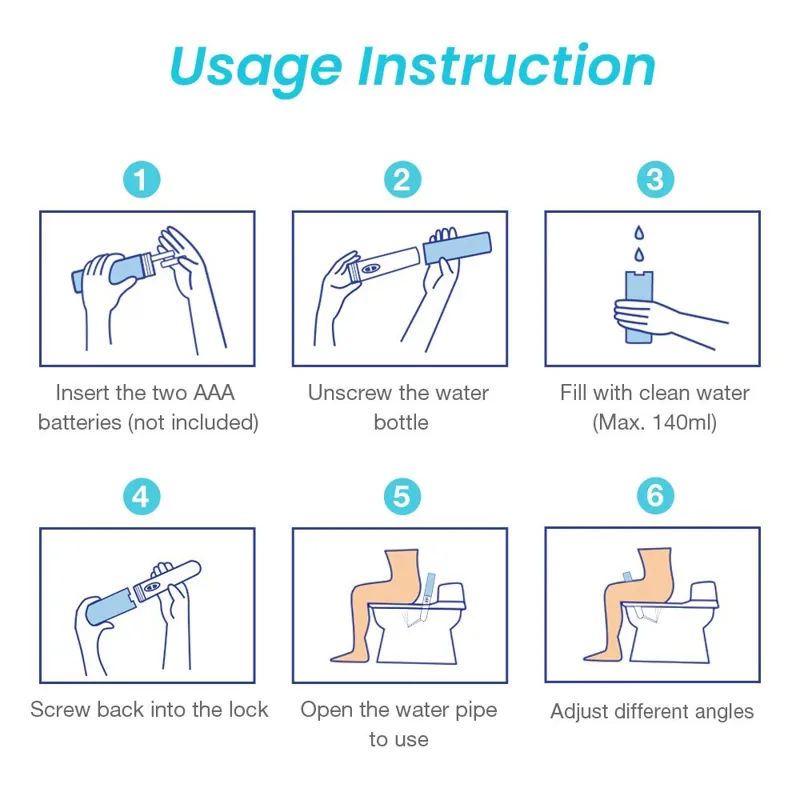 Usage Instruction

1

Insert the two AAA batteries (not included)

2

Unscrew the water bottle

3

Fill with clean water (Max. 140ml)

4

Screw back into the lock

5

Open the water pipe to use

6

Adjust different angles