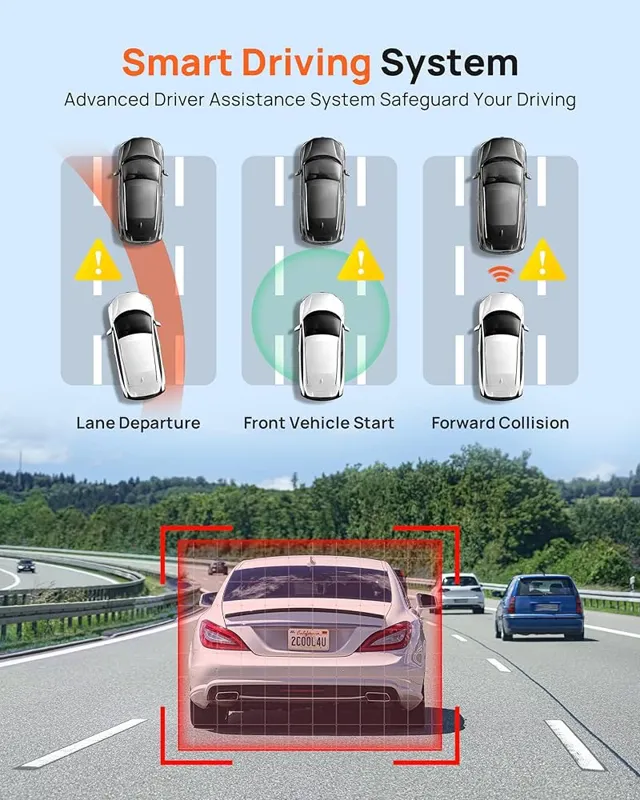 Smart Driving System
Advanced Driver Assistance System Safeguard Your Driving

Lane Departure
Front Vehicle Start
Forward Collision

California
2COOL4U