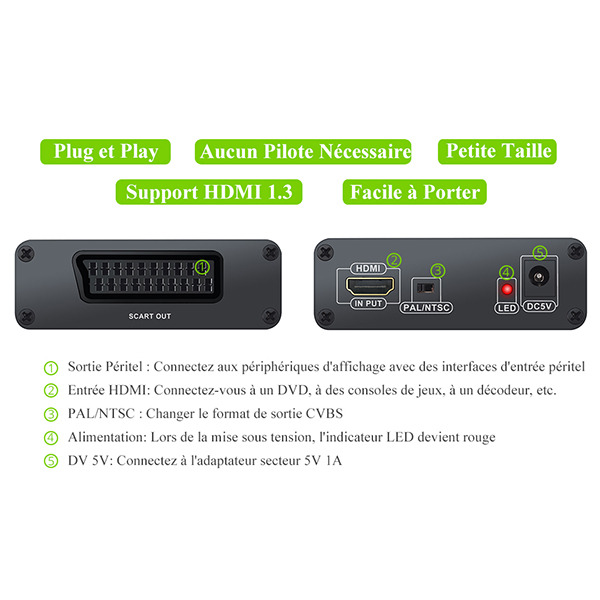 Plug et Play

Aucun Pilote Nécessaire

Petite Taille

Support HDMI 1.3

Facile à Porter

①

SCART OUT

HDMI ②

IN PUT

③

PAL/NTSC

④

LED

⑤

DC5V

① Sortie Péritel : Connectez aux périphériques d'affichage avec des interfaces d'entrée péritel

② Entrée HDMI: Connectez-vous à un DVD, à des consoles de jeux, à un décodeur, etc.

③ PAL/NTSC : Changer le format de sortie CVBS

④ Alimentation: Lors de la mise sous tension, l'indicateur LED devient rouge

⑤ DV 5V: Connectez à l'adaptateur secteur 5V 1A