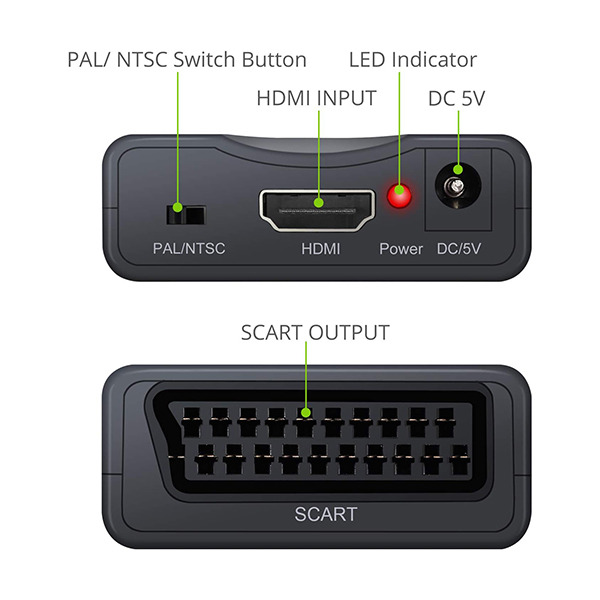 PAL/ NTSC Switch Button
LED Indicator
HDMI INPUT
DC 5V
PAL/NTSC
HDMI
Power
DC/5V

SCART OUTPUT
SCART