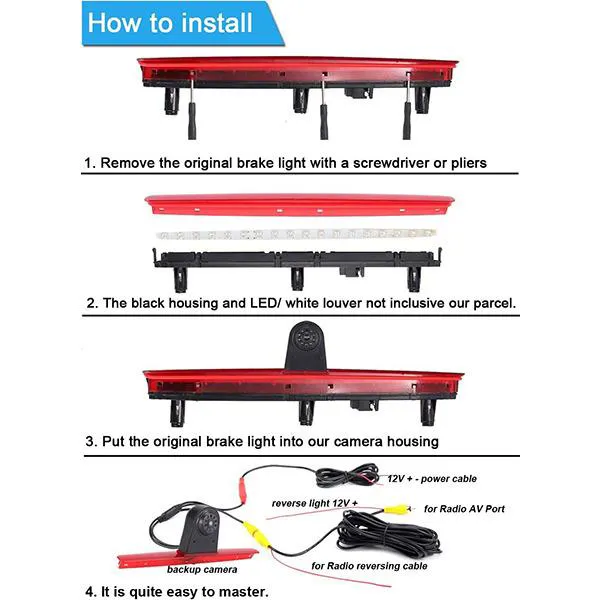 How to install

1. Remove the original brake light with a screwdriver or pliers

2. The black housing and LED/ white louver not inclusive our parcel.

3. Put the original brake light into our camera housing

12V + - power cable

reverse light 12V +

for Radio AV Port

backup camera

for Radio reversing cable

4. It is quite easy to master.