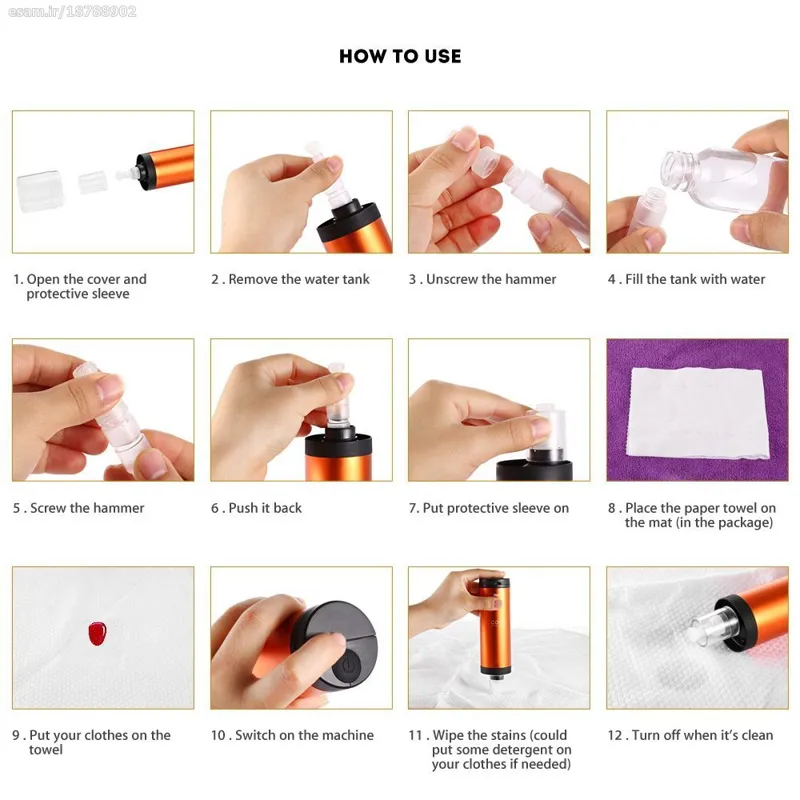 esam.ir/18788902

HOW TO USE

1. Open the cover and protective sleeve

2 . Remove the water tank

3 . Unscrew the hammer

4 . Fill the tank with water

5 . Screw the hammer

6 . Push it back

7. Put protective sleeve on

8 . Place the paper towel on the mat (in the package)

9 . Put your clothes on the towel

10 . Switch on the machine

11 . Wipe the stains (could put some detergent on your clothes if needed)

12 . Turn off when it's clean