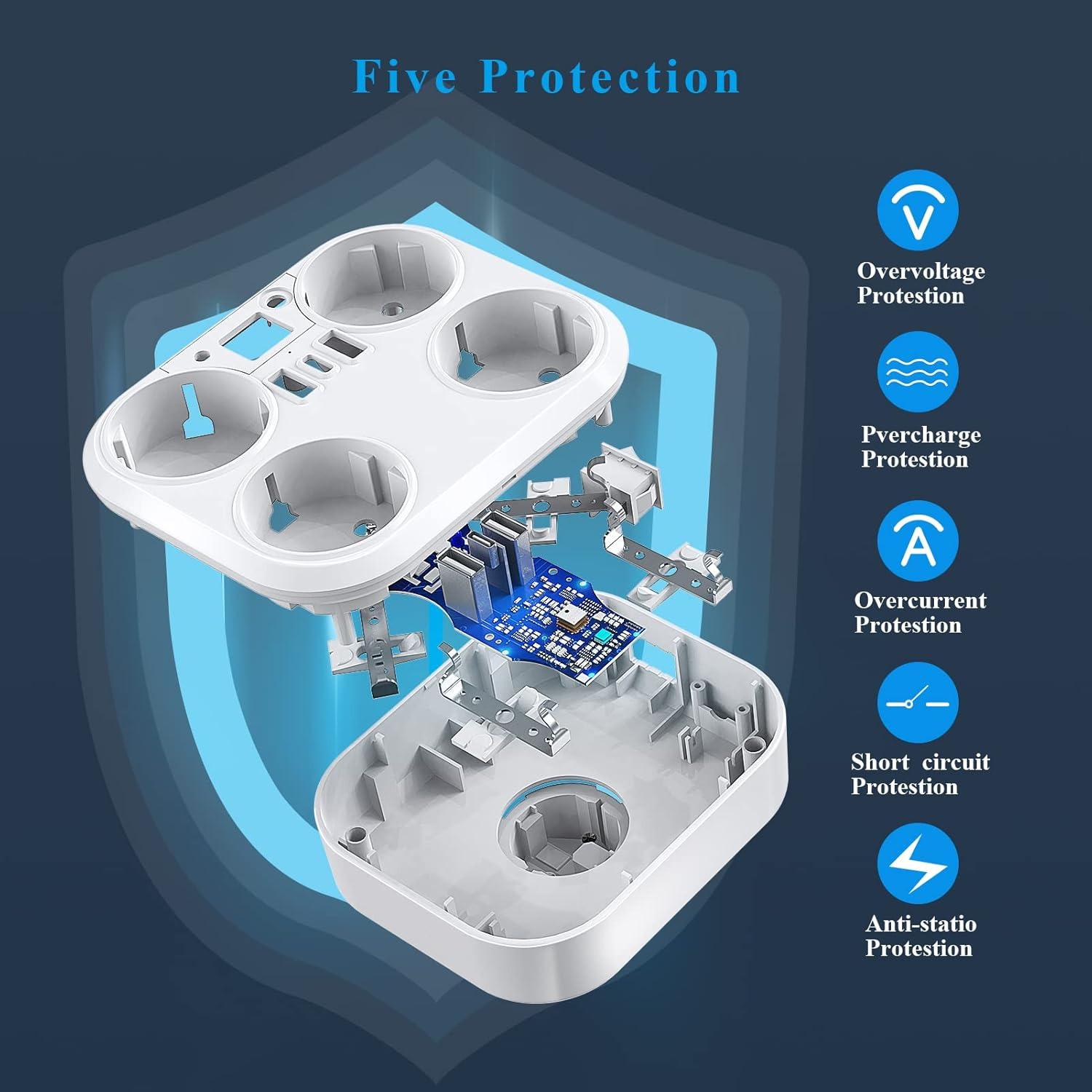 Five Protection

V

Overvoltage Protestion

Pvercharge Protestion

A

Overcurrent Protestion

Short circuit Protestion

Anti-statio Protestion