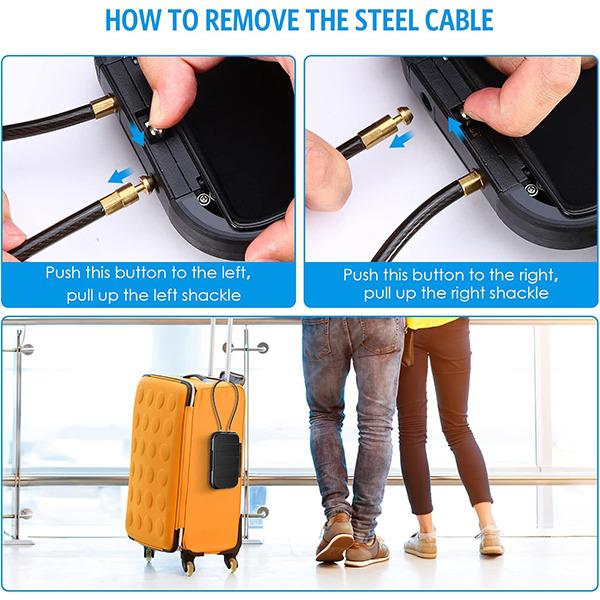 HOW TO REMOVE THE STEEL CABLE

Push this button to the left, pull up the left shackle

Push this button to the right, pull up the right shackle