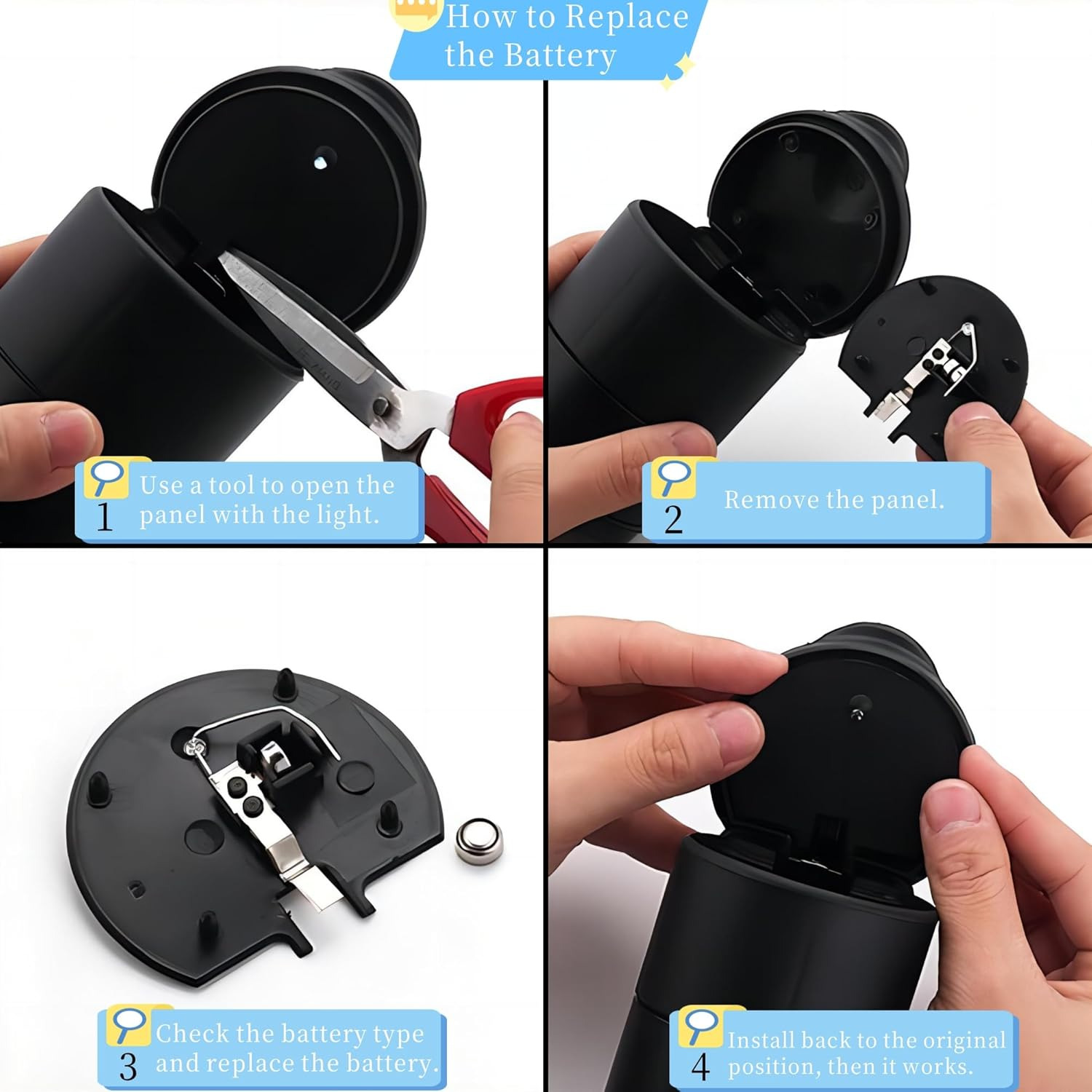 How to Replace the Battery

1 Use a tool to open the panel with the light.

2 Remove the panel.

3 Check the battery type and replace the battery.

4 Install back to the original position, then it works.