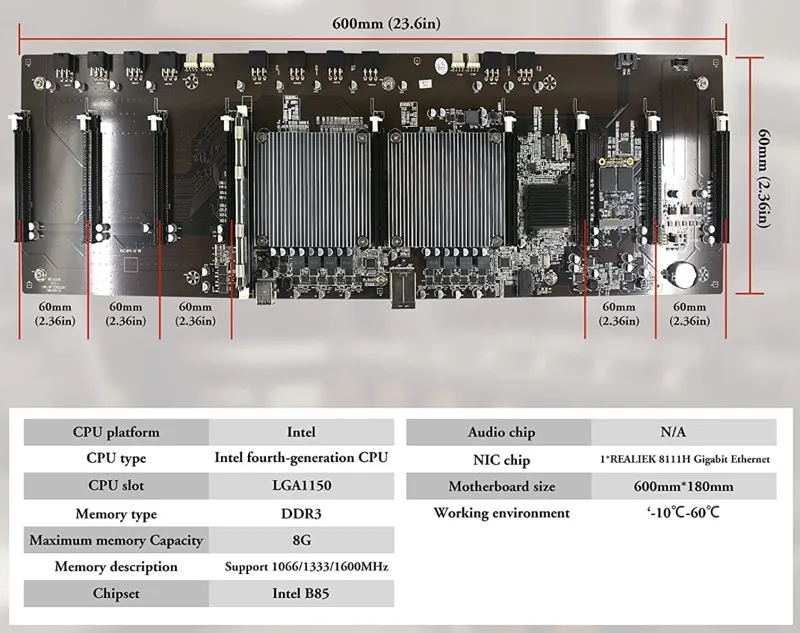 600mm (23.6in)

60mm (2.36in)

60mm (2.36in)

60mm (2.36in)

60mm (2.36in)

60mm (2.36in)

60mm (2.36in)

| CPU platform | Intel |
|---|---|
| CPU type | Intel fourth-generation CPU |
| CPU slot | LGA1150 |
| Memory type | DDR3 |
| Maximum memory Capacity | 8G |
| Memory description | Support 1066/1333/1600MHz |
| Chipset | Intel B85 |

| Audio chip | N/A |
|---|---|
| NIC chip | 1*REALIEK 8111H Gigabit Ethernet |
| Motherboard size | 600mm*180mm |
| Working environment | ‘-10℃-60℃ |