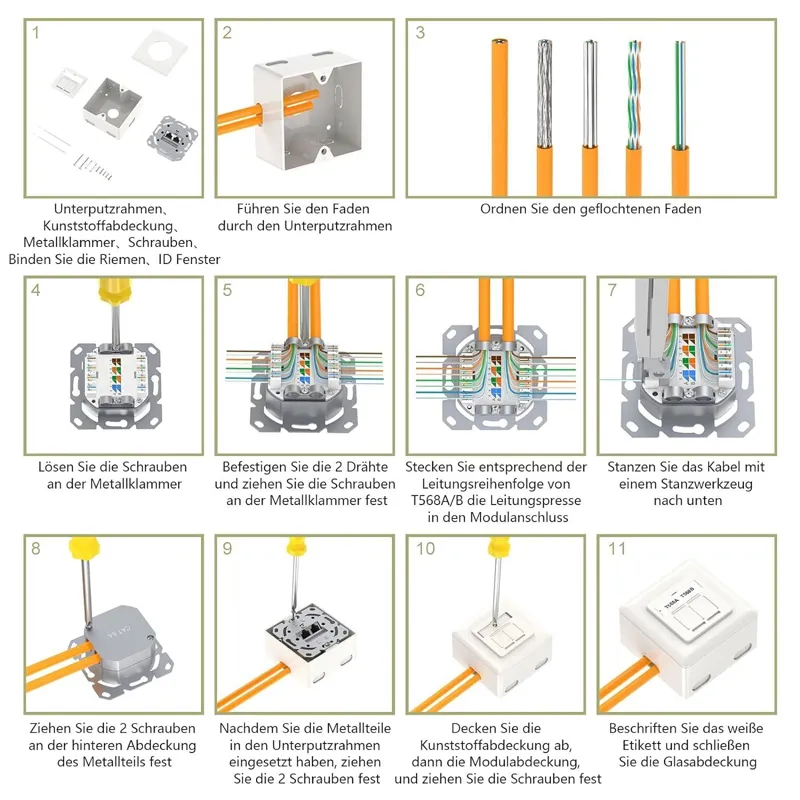 1

Unterputzrahmen、Kunststoffabdeckung、Metallklammer、Schrauben、Binden Sie die Riemen、ID Fenster

2

Führen Sie den Faden durch den Unterputzrahmen

3

Ordnen Sie den geflochtenen Faden

4

Lösen Sie die Schrauben an der Metallklammer

5

Befestigen Sie die 2 Drähte und ziehen Sie die Schrauben an der Metallklammer fest

6

Stecken Sie entsprechend der Leitungsreihenfolge von T568A/B die Leitungspresse in den Modulanschluss

7

Stanzen Sie das Kabel mit einem Stanzwerkzeug nach unten

8

CAT 6A

Ziehen Sie die 2 Schrauben an der hinteren Abdeckung des Metallteils fest

9

Nachdem Sie die Metallteile in den Unterputzrahmen eingesetzt haben, ziehen Sie die 2 Schrauben fest

10

Decken Sie die Kunststoffabdeckung ab, dann die Modulabdeckung, und ziehen Sie die Schrauben fest

11

T568A T568B

Beschriften Sie das weiße Etikett und schließen Sie die Glasabdeckung