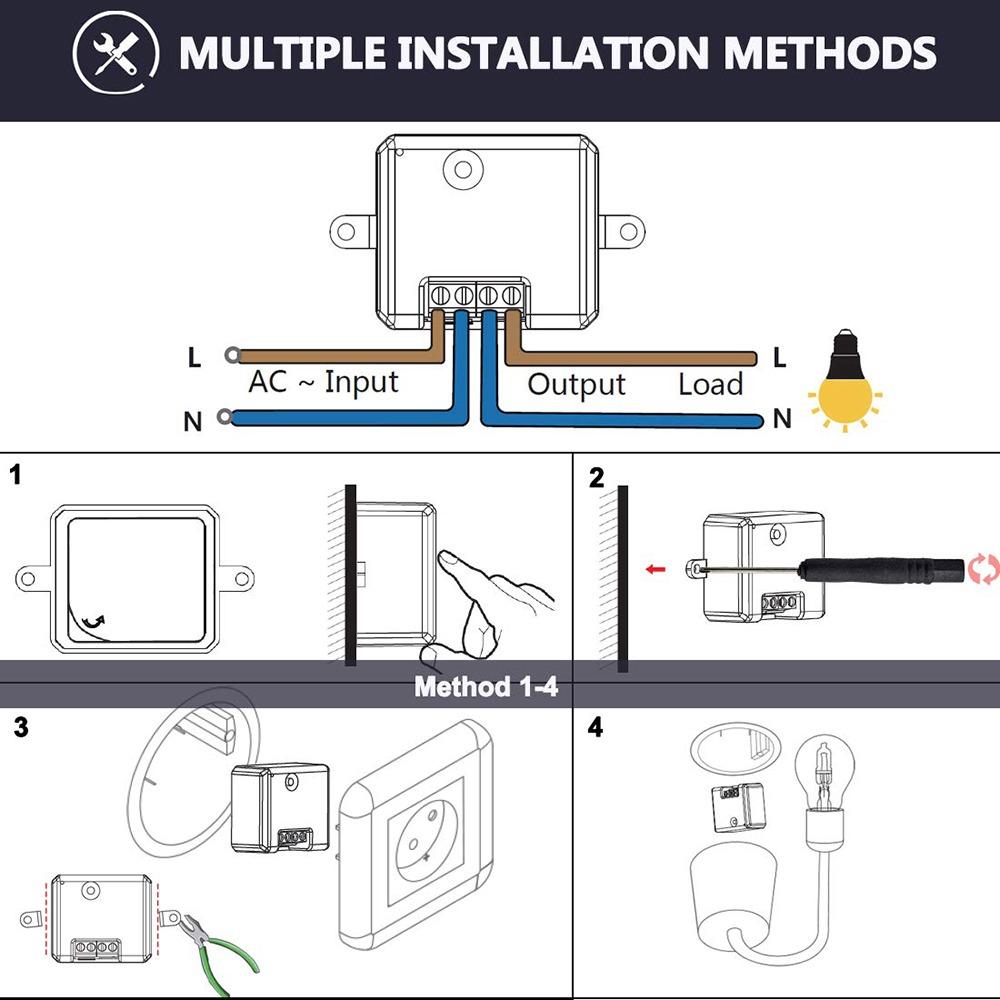 MULTIPLE INSTALLATION METHODS

L
AC ~ Input
N
L
Output
Load
N

1

2

Method 1-4

3

4