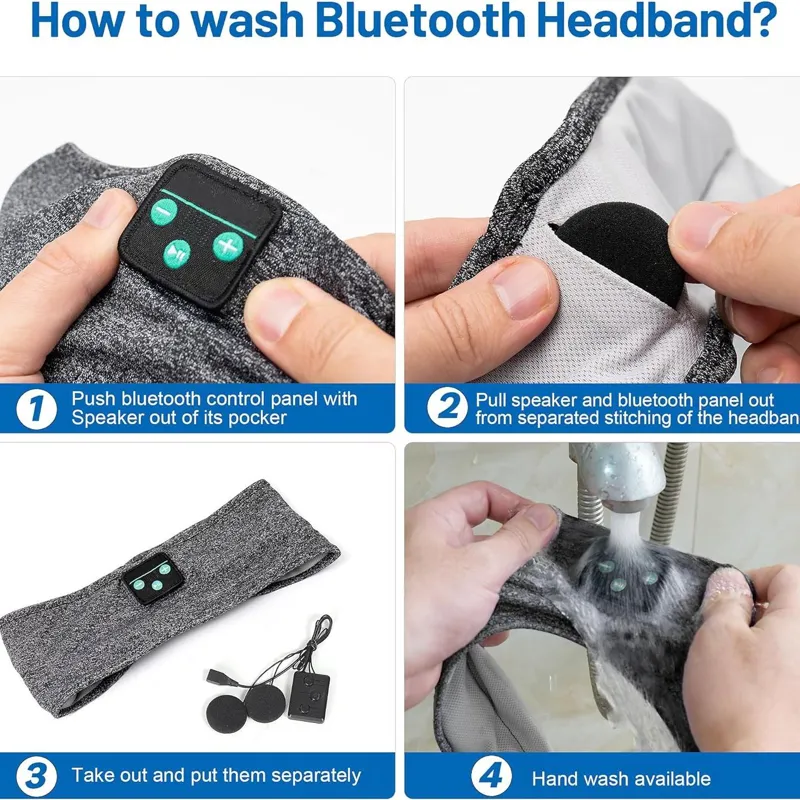 How to wash Bluetooth Headband?

1 Push bluetooth control panel with Speaker out of its pocker

2 Pull speaker and bluetooth panel out from separated stitching of the headban

3 Take out and put them separately

4 Hand wash available