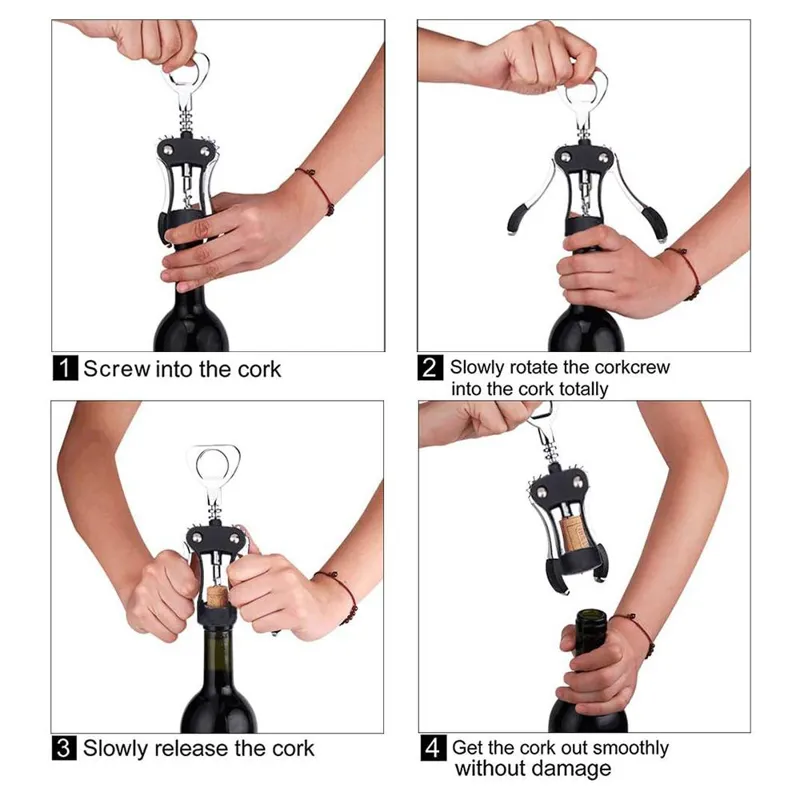 1 Screw into the cork

2 Slowly rotate the corkcrew into the cork totally

3 Slowly release the cork

4 Get the cork out smoothly without damage