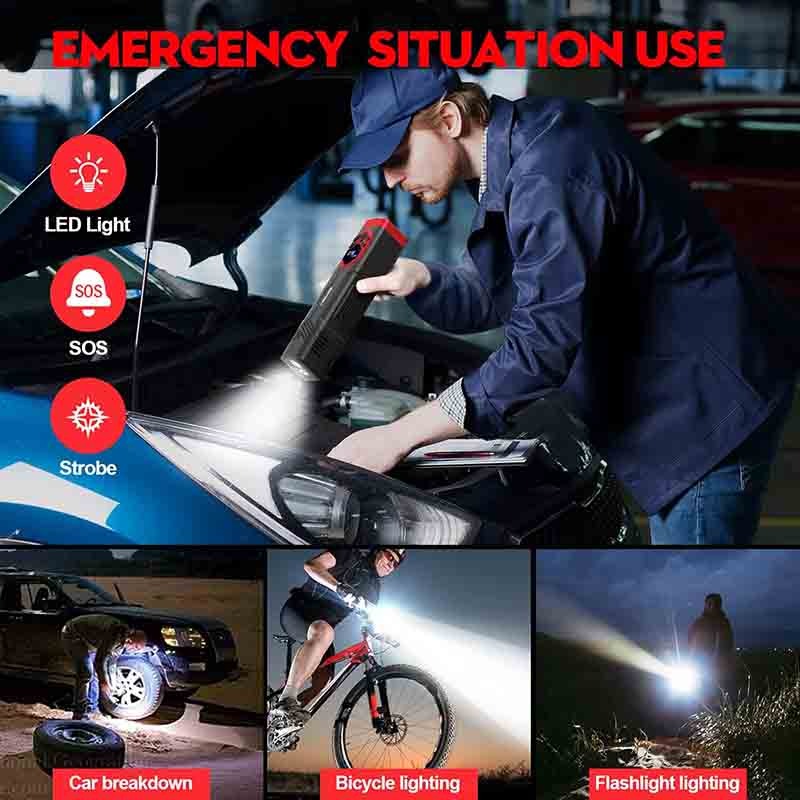 EMERGENCY SITUATION USE

LED Light

SOS

SOS

Strobe

Car breakdown

Bicycle lighting

Flashlight lighting