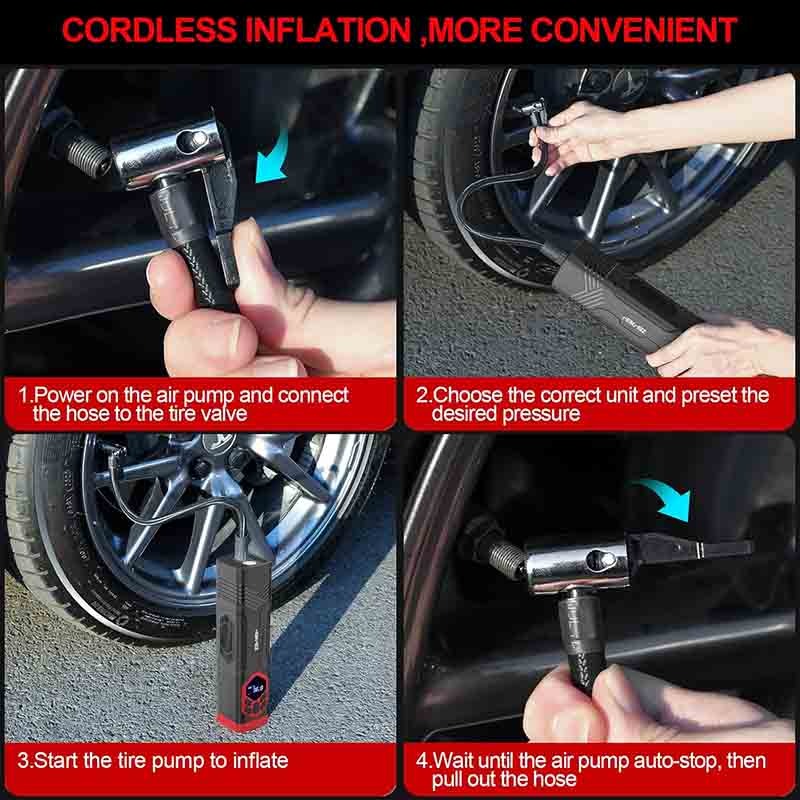 CORDLESS INFLATION ,MORE CONVENIENT

1.Power on the air pump and connect the hose to the tire valve

2.Choose the correct unit and preset the desired pressure

3.Start the tire pump to inflate

4.Wait until the air pump auto-stop, then pull out the hose