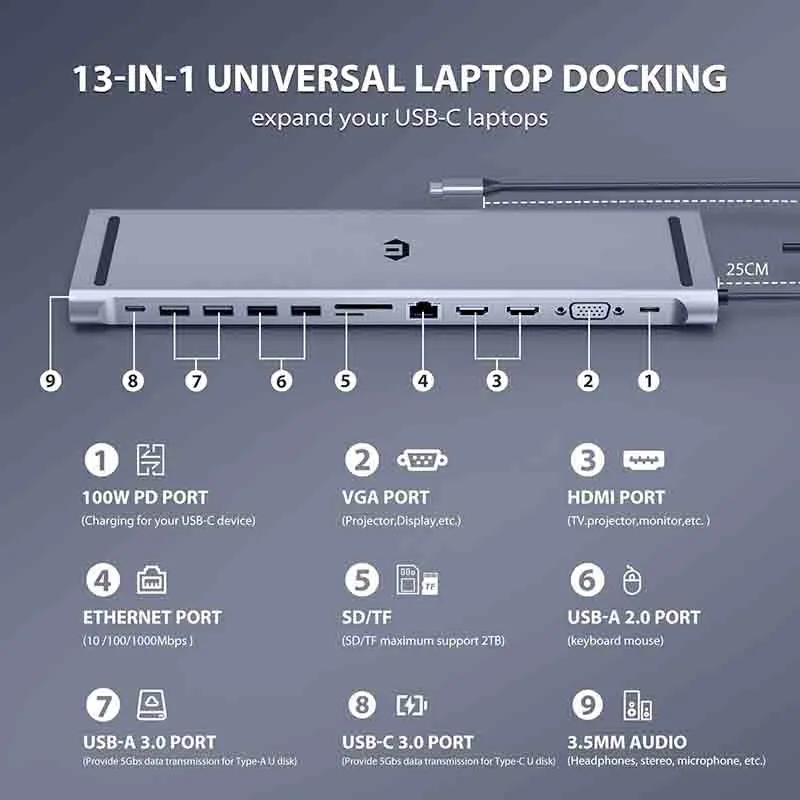 13-IN-1 UNIVERSAL LAPTOP DOCKING
expand your USB-C laptops

25CM

9 8 7 6 5 4 3 2 1

1
100W PD PORT
(Charging for your USB-C device)

2
VGA PORT
(Projector,Display,etc.)

3
HDMI PORT
(TV,projector,monitor,etc. )

4
ETHERNET PORT
(10 /100/1000Mbps )

5
SD/TF
(SD/TF maximum support 2TB)

6
USB-A 2.0 PORT
(keyboard mouse)

7
USB-A 3.0 PORT
(Provide 5Gbs data transmission for Type-A U disk)

8
USB-C 3.0 PORT
(Provide 5Gbs data transmission for Type-C U disk)

9
3.5MM AUDIO
(Headphones, stereo, microphone, etc.)