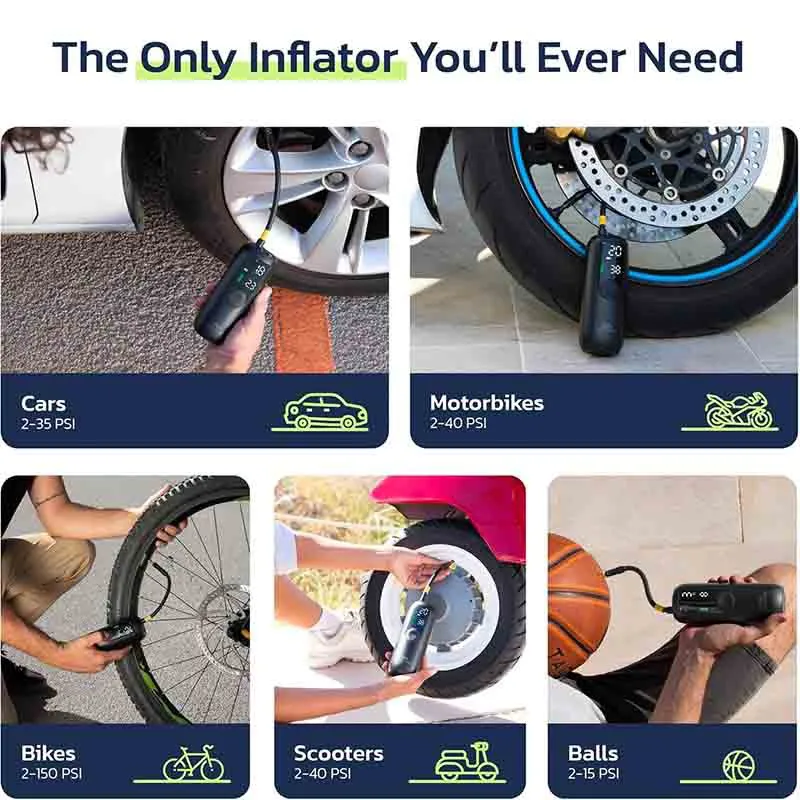 The Only Inflator You'll Ever Need

Cars
2-35 PSI

Motorbikes
2-40 PSI

Bikes
2-150 PSI

Scooters
2-40 PSI

Balls
2-15 PSI