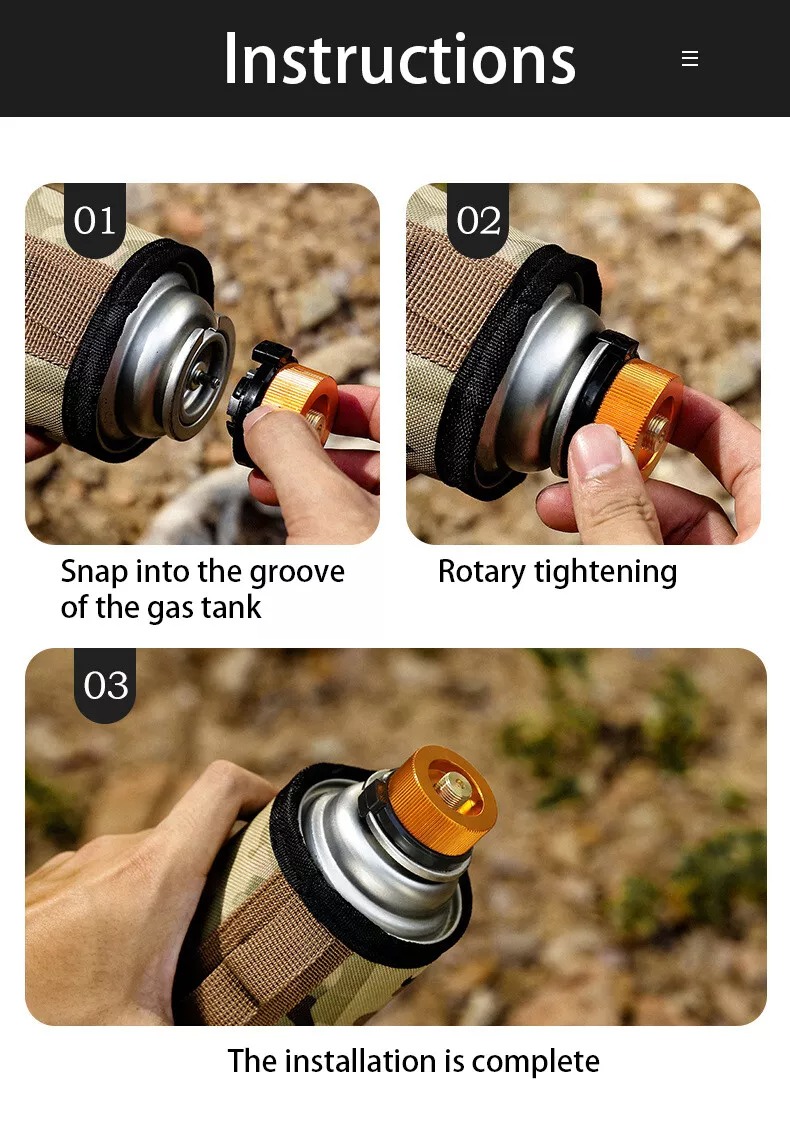 Instructions

01

Snap into the groove of the gas tank

02

Rotary tightening

03

The installation is complete