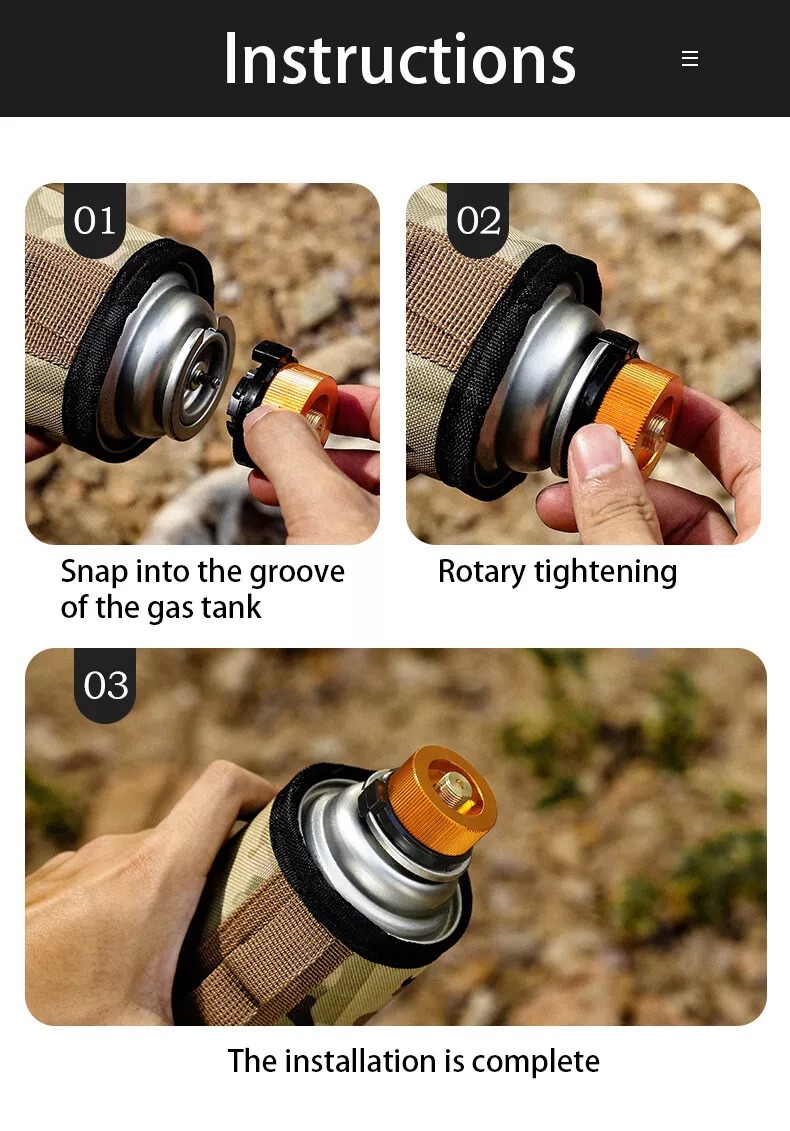 Instructions

01

Snap into the groove of the gas tank

02

Rotary tightening

03

The installation is complete