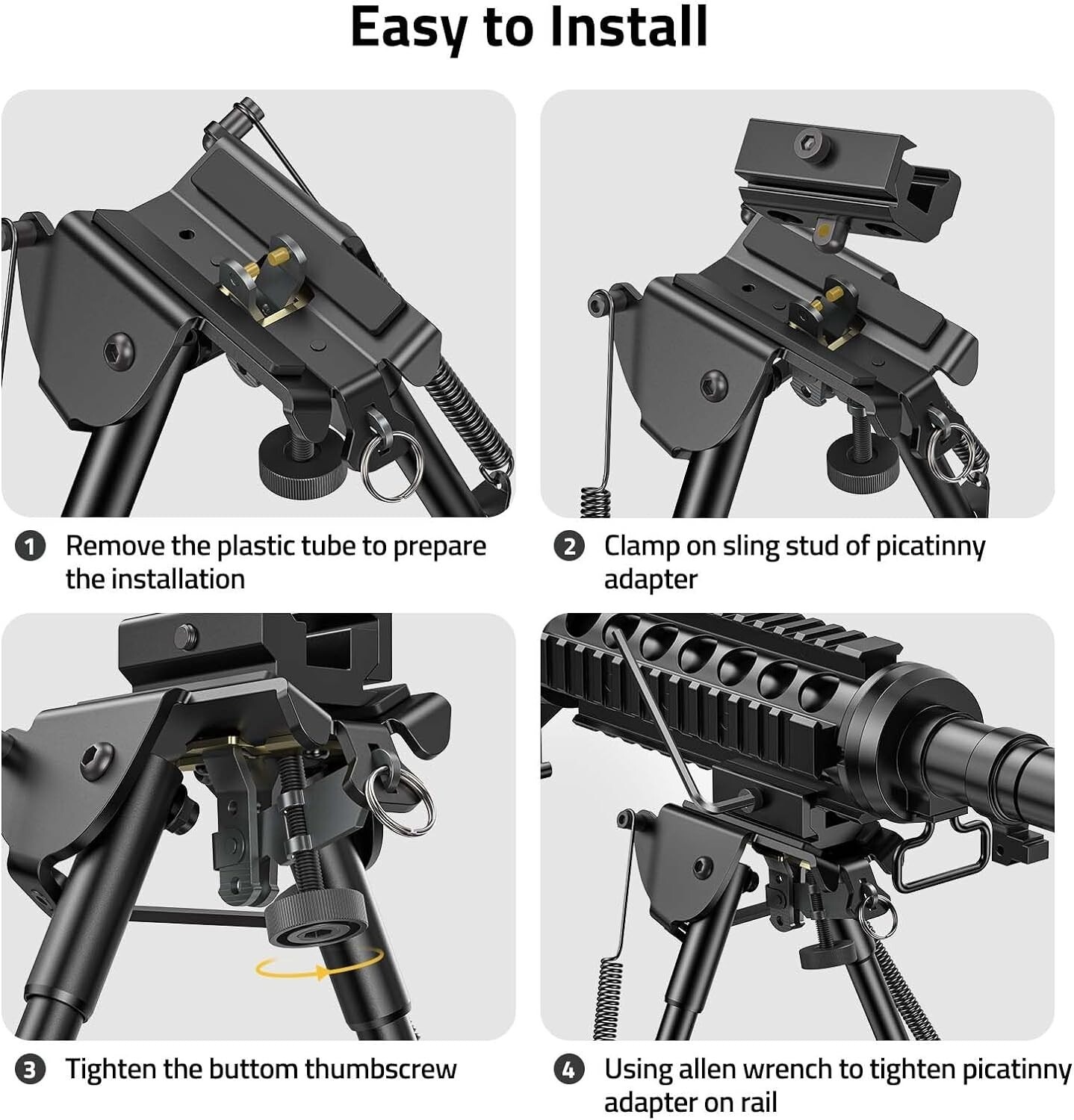 Easy to Install

1 Remove the plastic tube to prepare the installation

2 Clamp on sling stud of picatinny adapter

3 Tighten the buttom thumbscrew

4 Using allen wrench to tighten picatinny adapter on rail