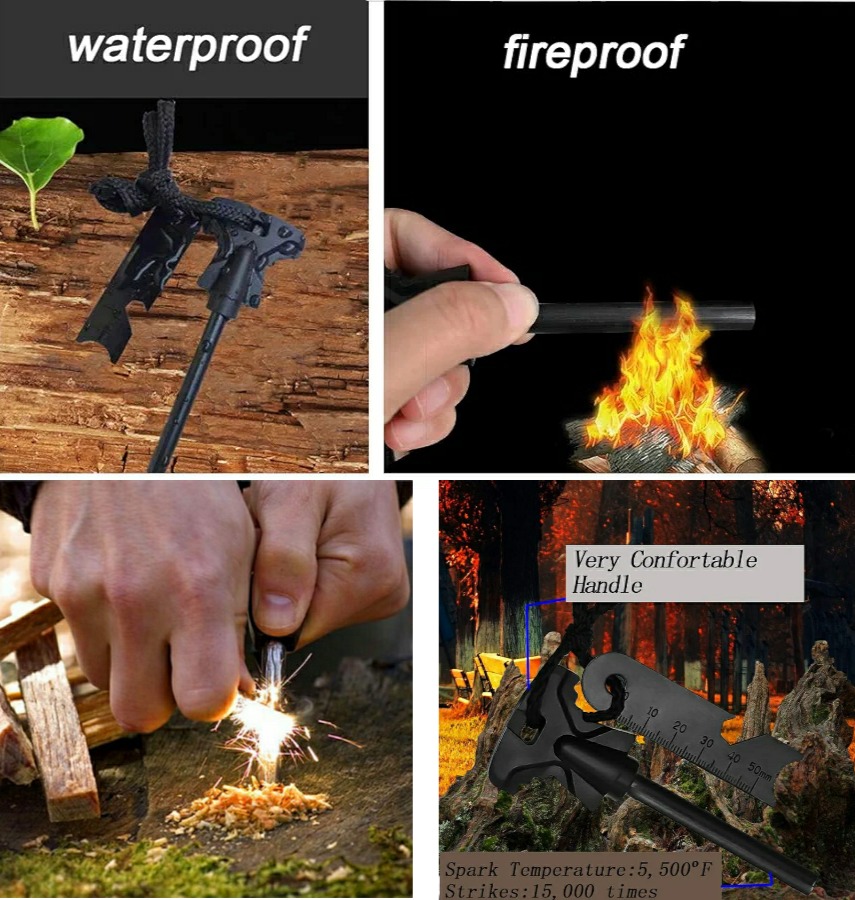 waterproof

fireproof

Very Confortable Handle

10 20 30 40 50mm

Spark Temperature:5,500°F
Strikes:15,000 times