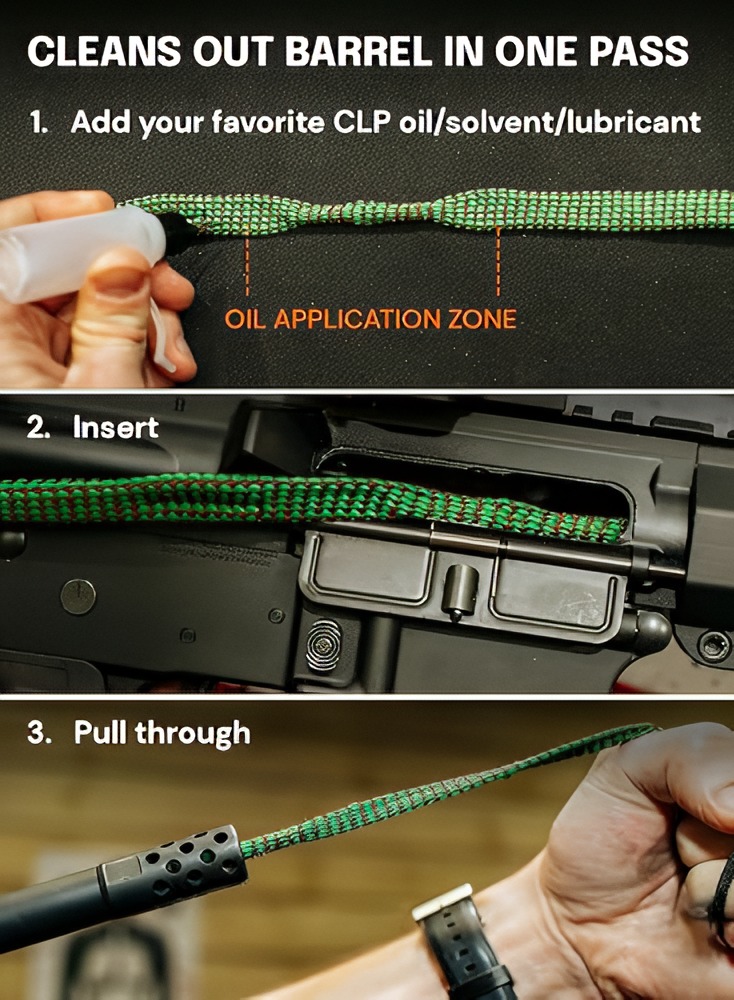 CLEANS OUT BARREL IN ONE PASS

1. Add your favorite CLP oil/solvent/lubricant

OIL APPLICATION ZONE

2. Insert

3. Pull through