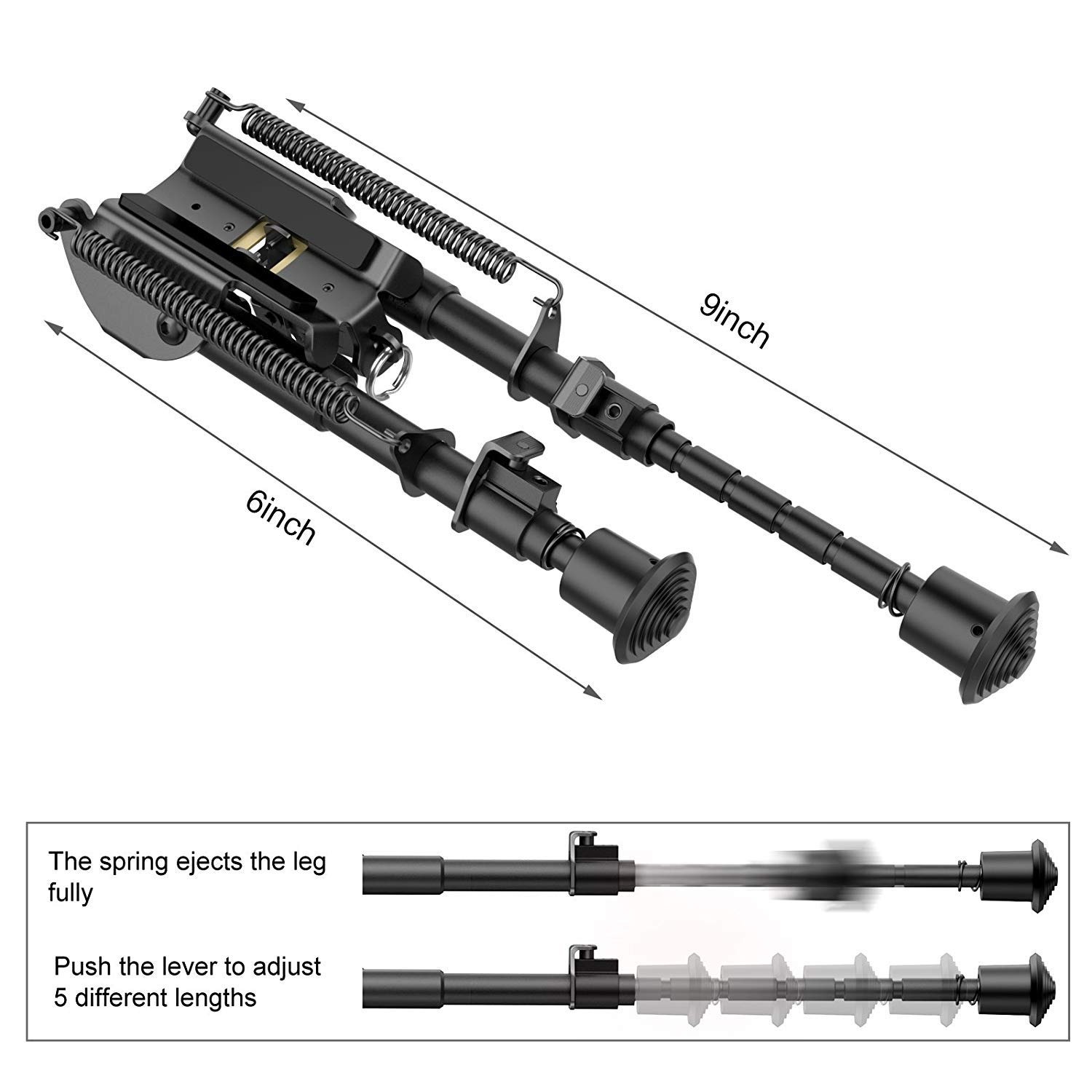 9inch

6inch

The spring ejects the leg fully

Push the lever to adjust 5 different lengths